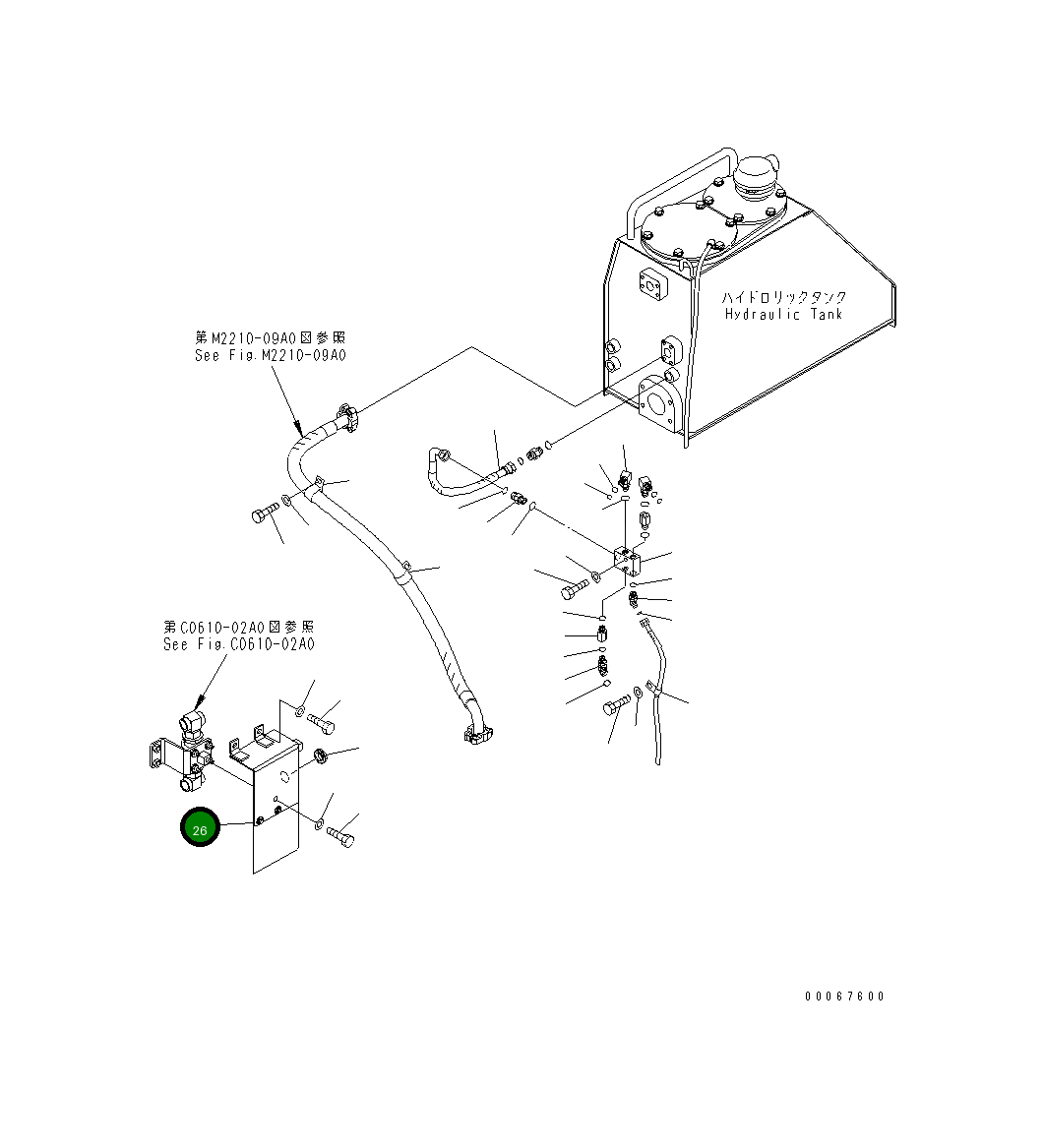 ハイドロリックタンク
Hydraulic Tank

第M2210-09A0図参照
See Fig.M2210-09A0

第C0610-02A0図参照
See Fig.C0610-02A0

26

00067600