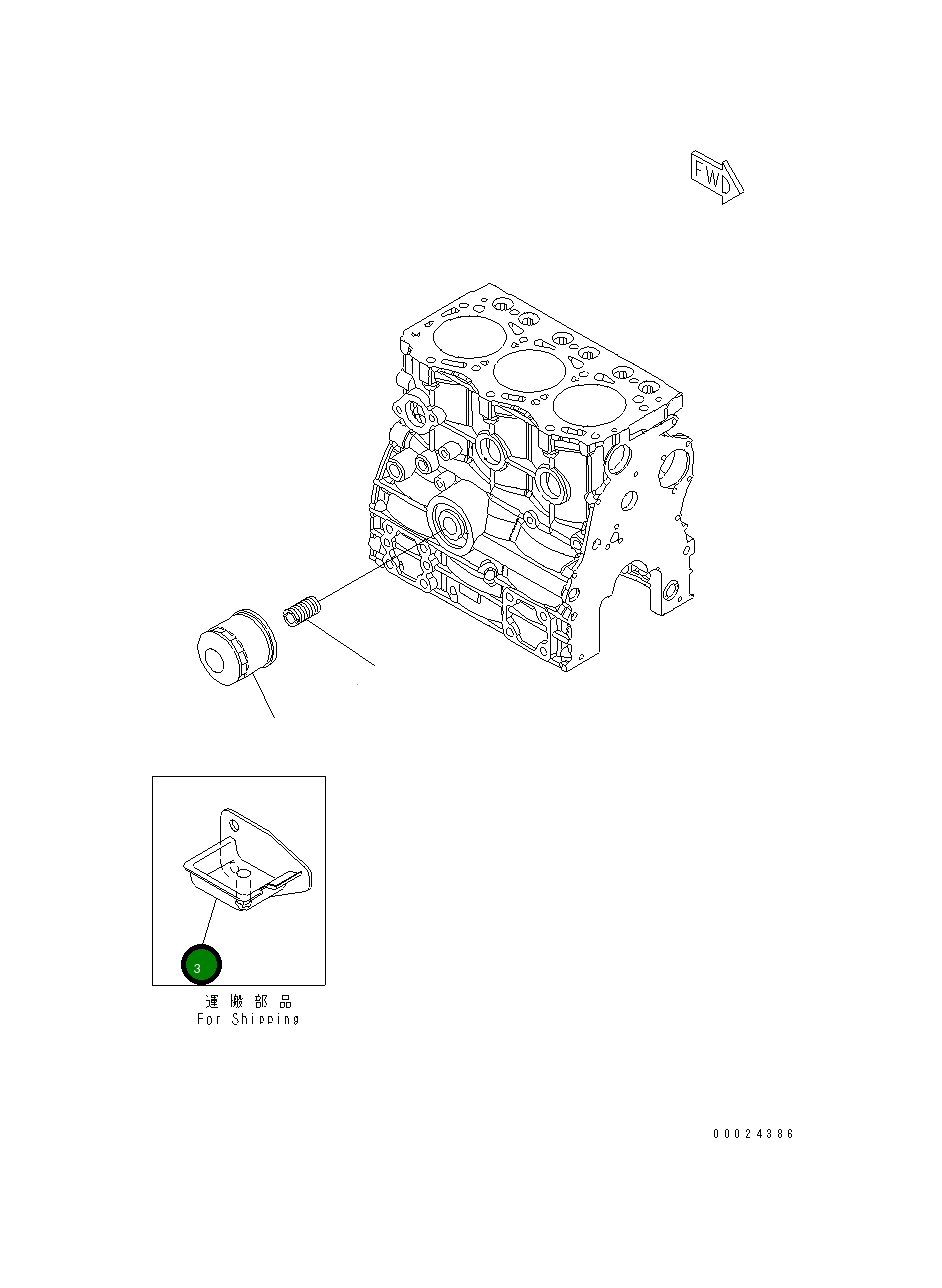 FWD

3

運搬部品
For Shipping

00024386