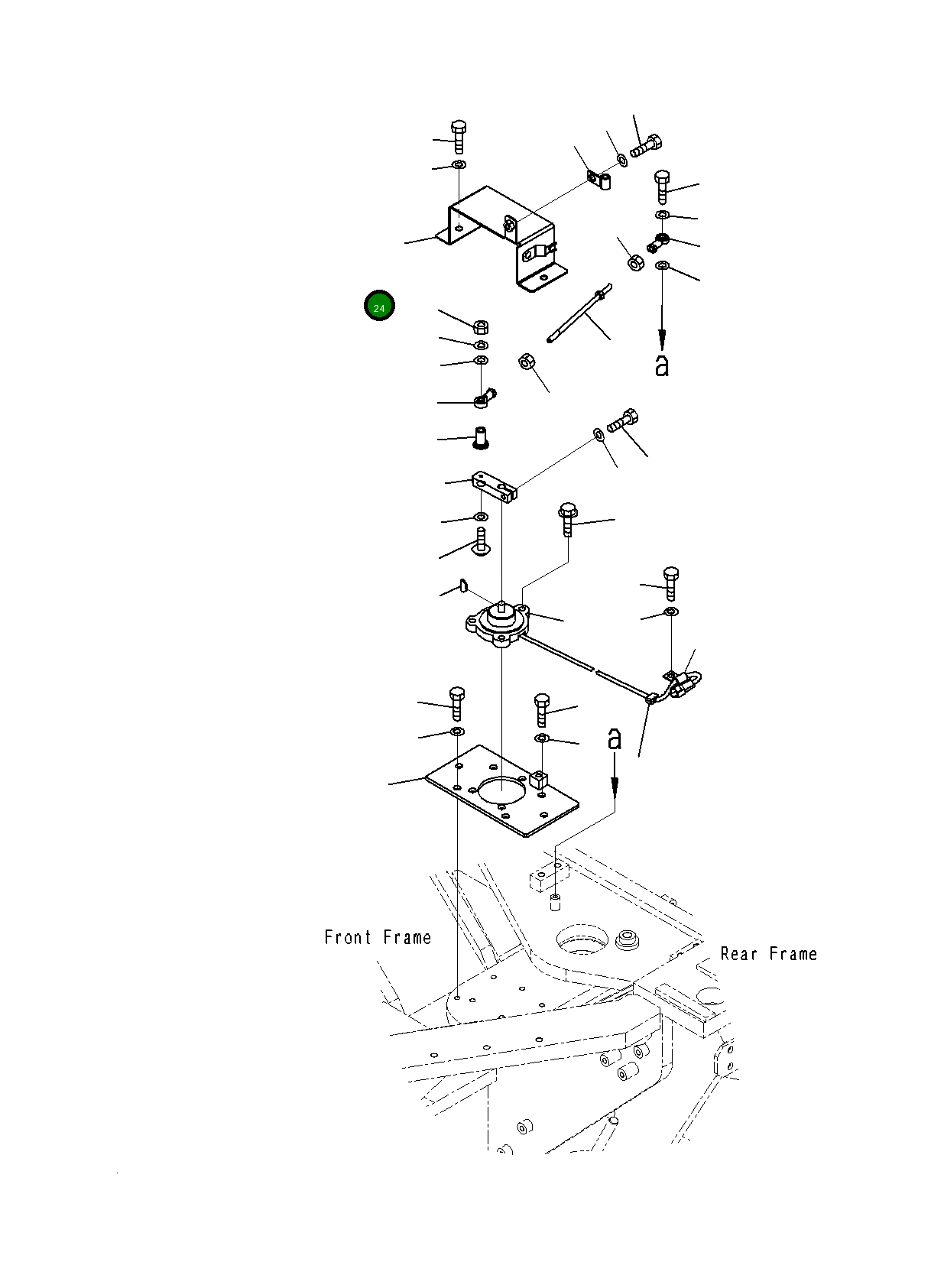 24

a

a

Front Frame

Rear Frame