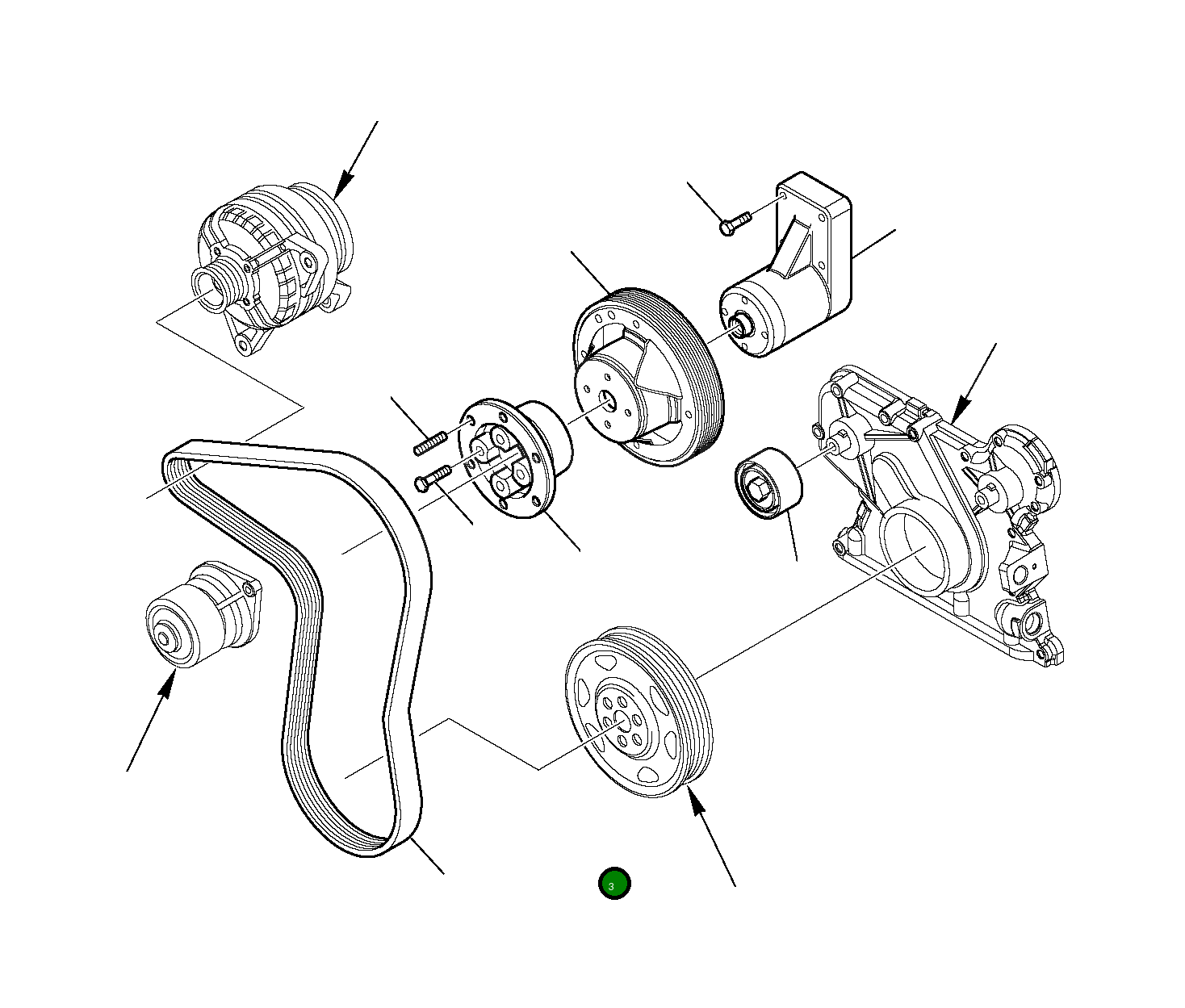 3