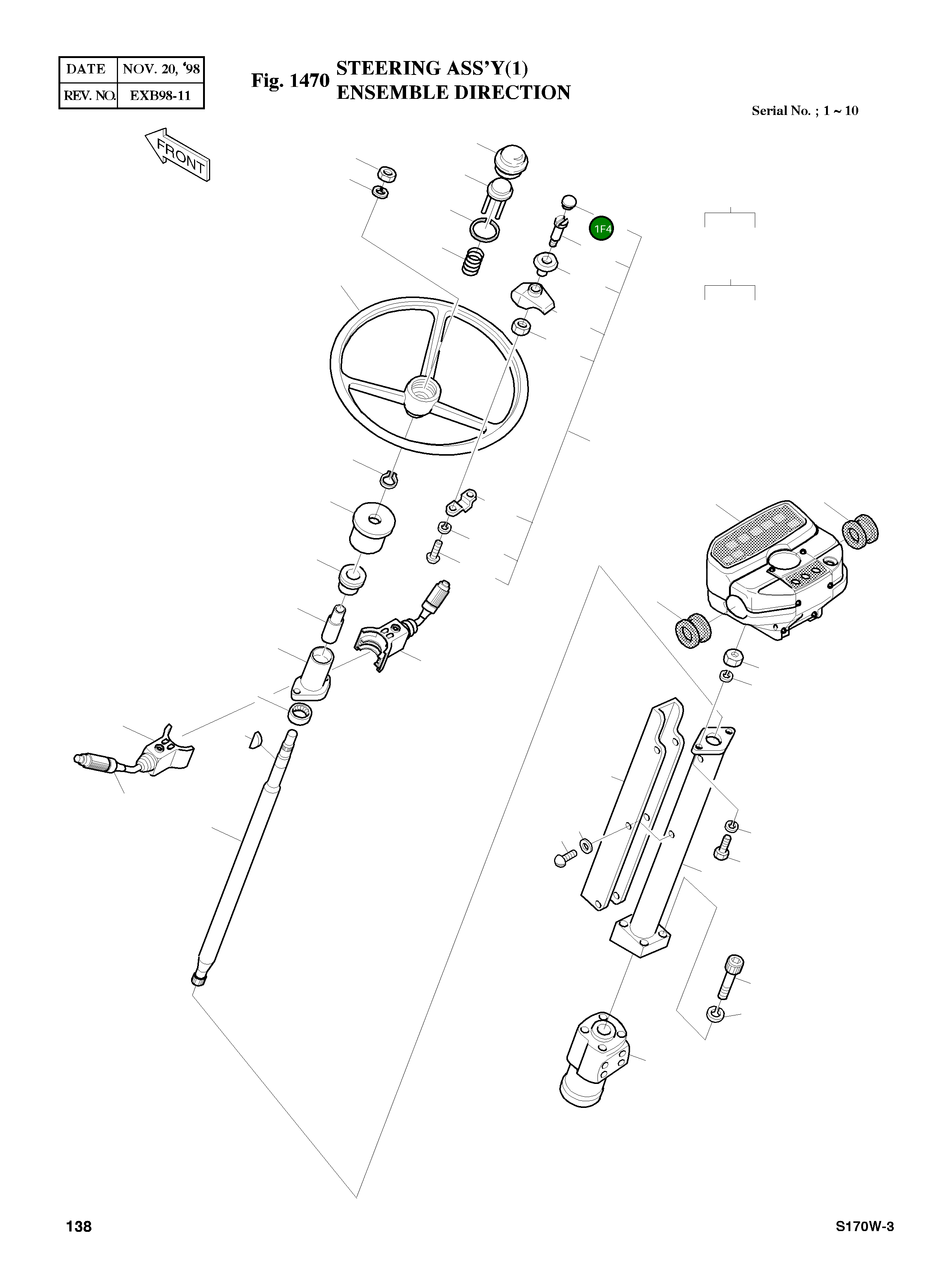 | DATE | NOV. 20, '98 |
|---|---|
| REV. NO. | EXB98-11 |

Fig. 1470 STEERING ASS'Y(1)
ENSEMBLE DIRECTION

Serial No. ; 1 ~ 10

FRONT

1F4

138

S170W-3