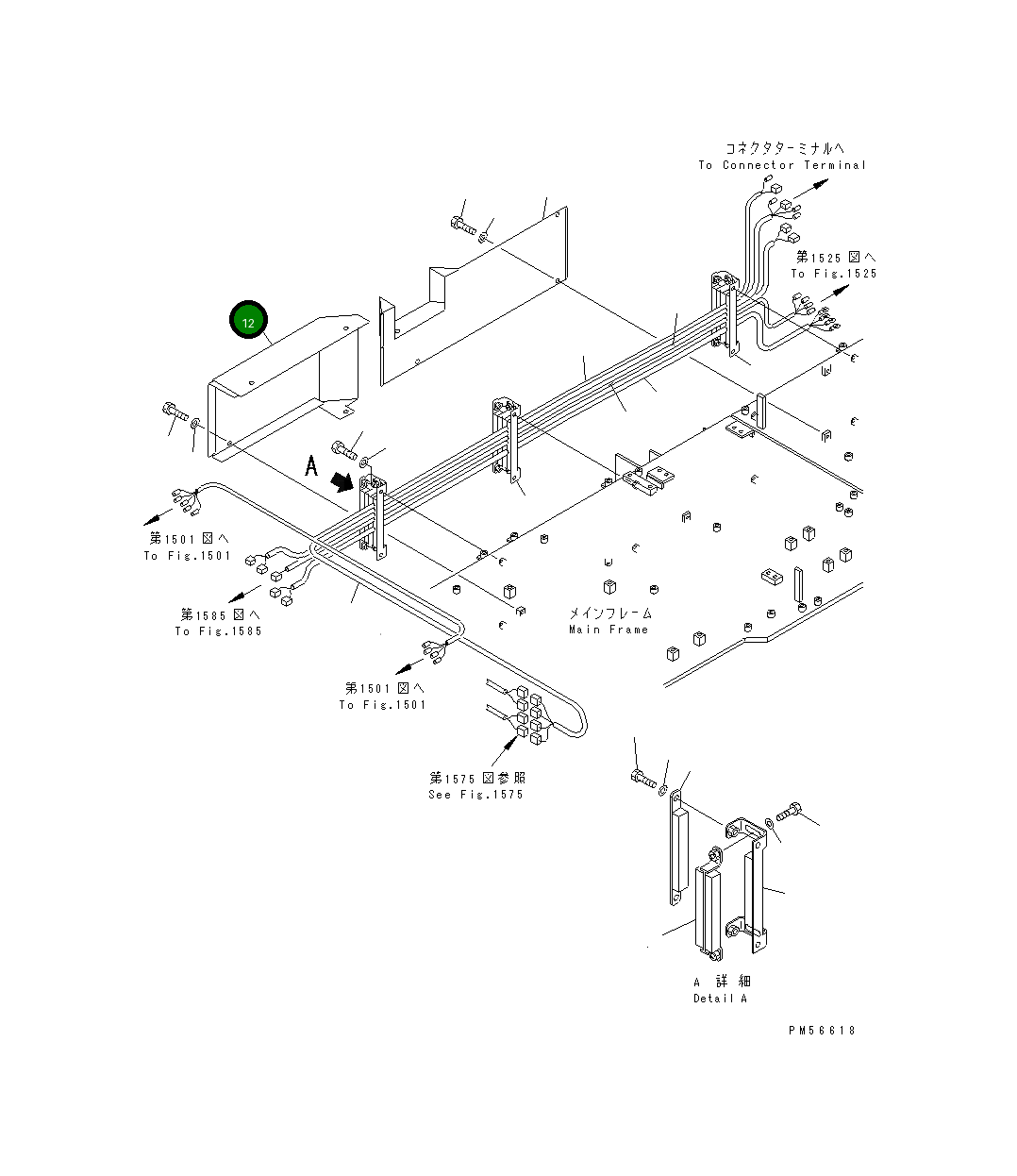 コネクタターミナルへ
To Connector Terminal

第1525図へ
To Fig.1525

12

A

第1501図へ
To Fig.1501

第1585図へ
To Fig.1585

メインフレーム
Main Frame

第1501図へ
To Fig.1501

第1575図参照
See Fig.1575

A 詳細
Detail A

PM56618