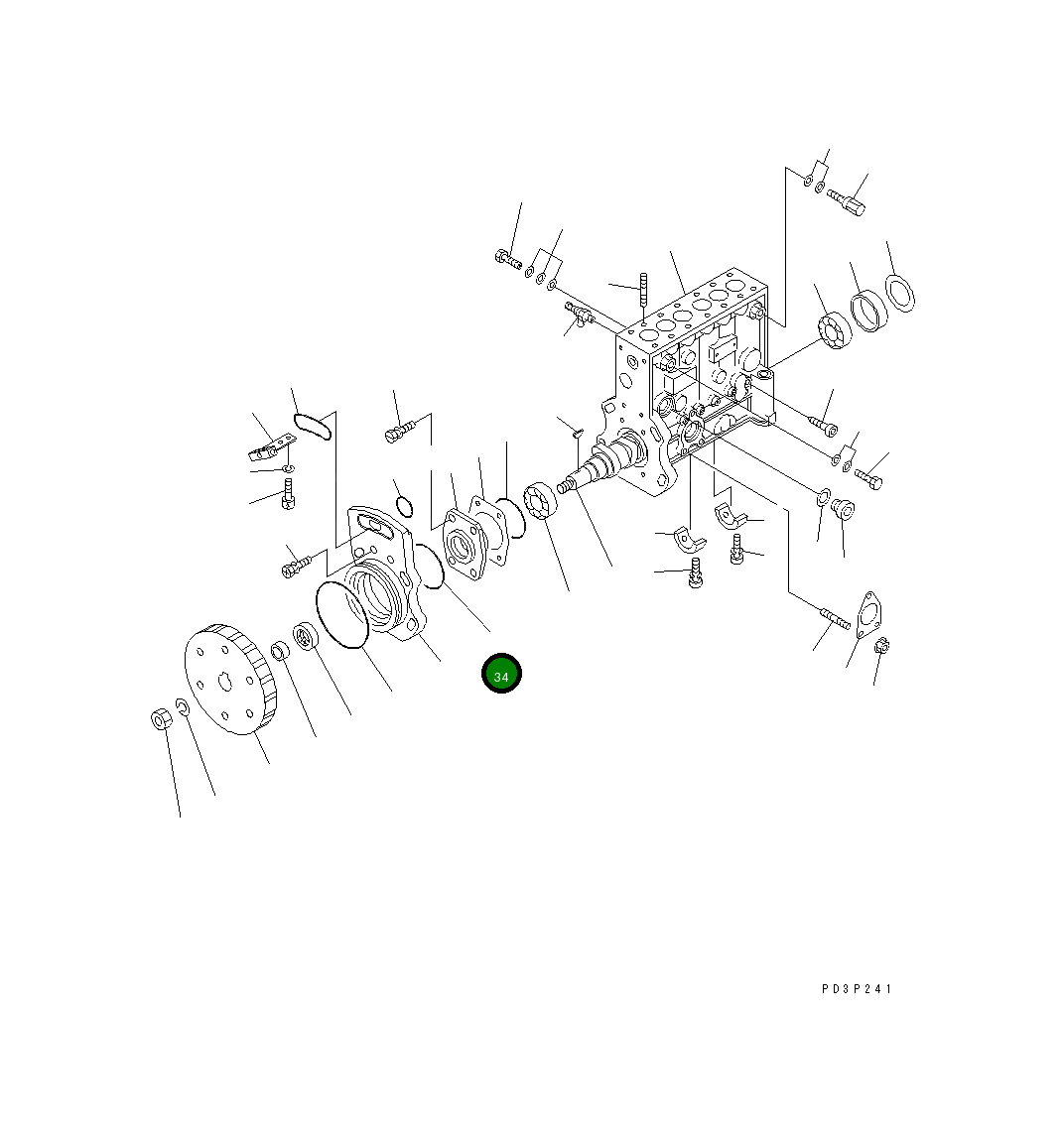 34

PD3P241