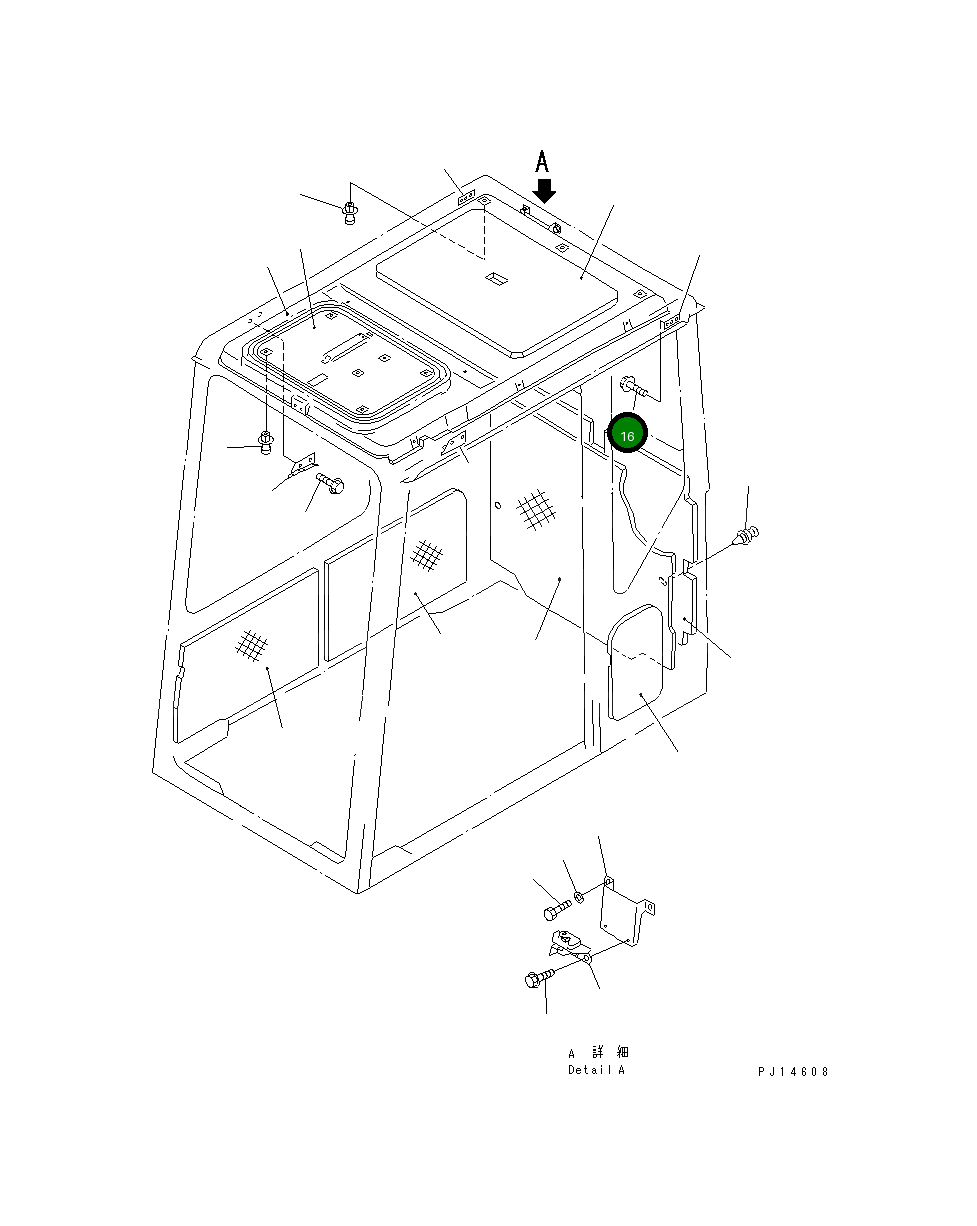 A

16

A 詳 細
Detail A

PJ14608