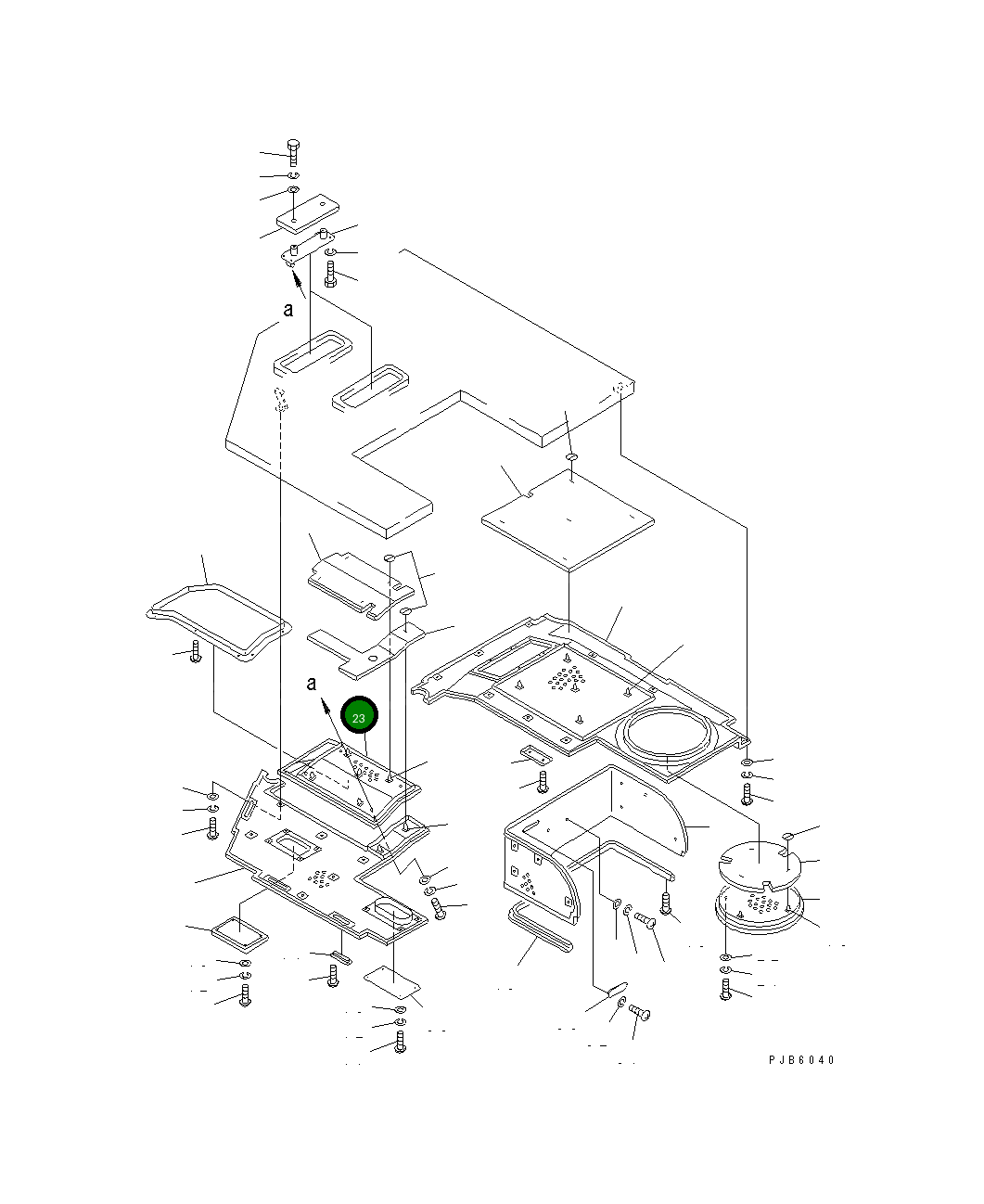 a

a

23

PJB6040