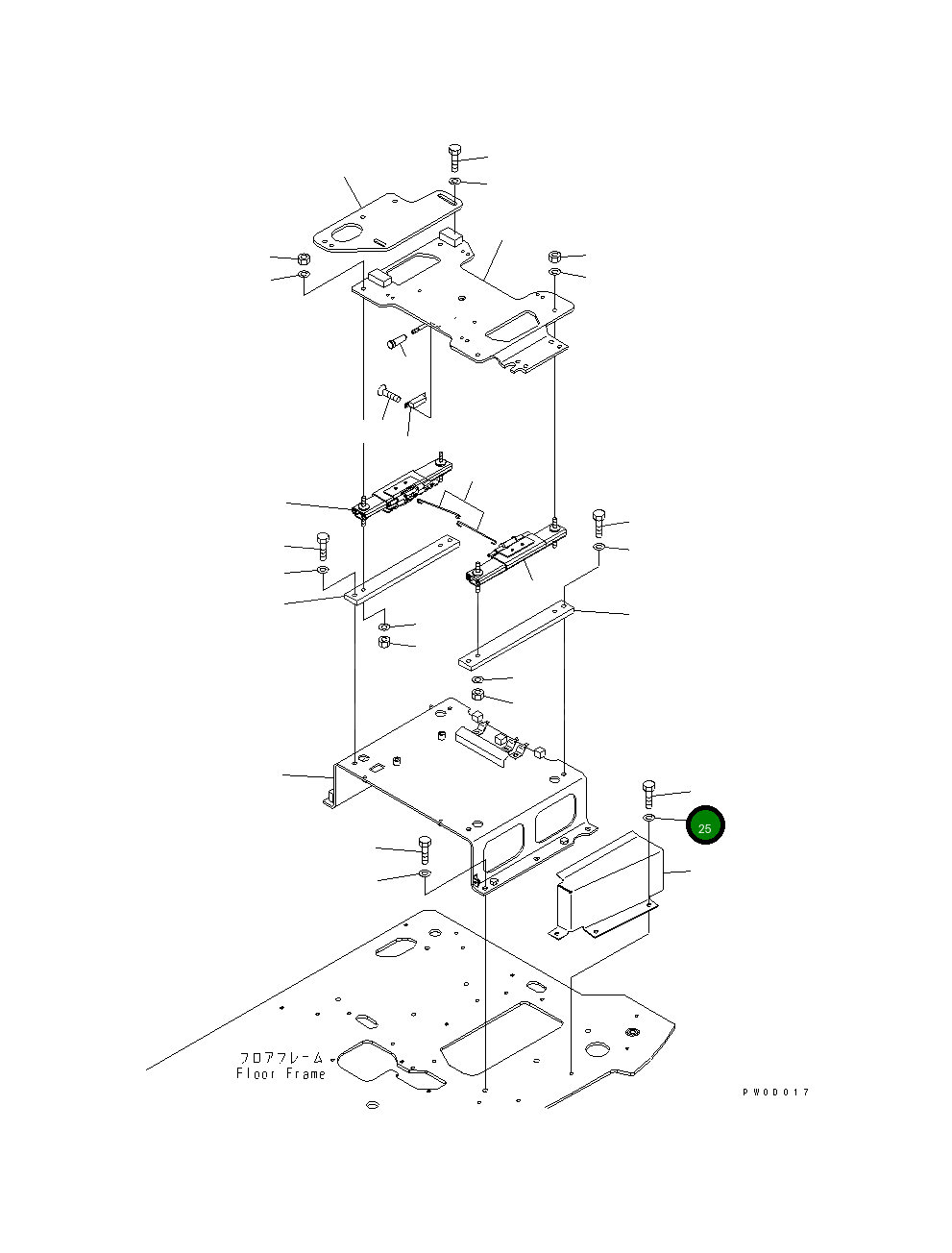 25

フロアフレーム
Floor Frame

PW0D017