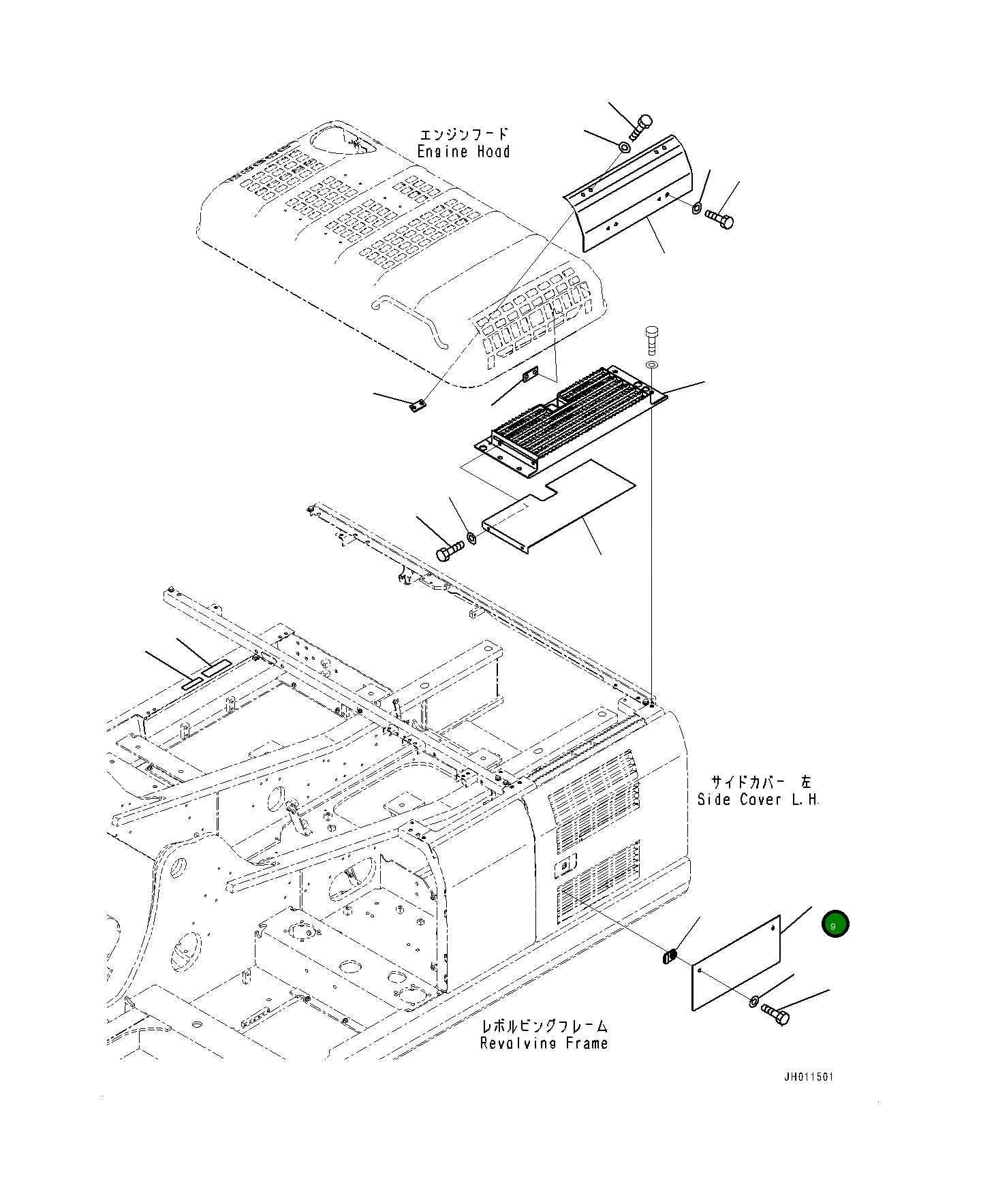 エンジンフード
Engine Hood

サイドカバー 左
Side Cover L.H.

9

レボルビングフレーム
Revolving Frame

JH011501