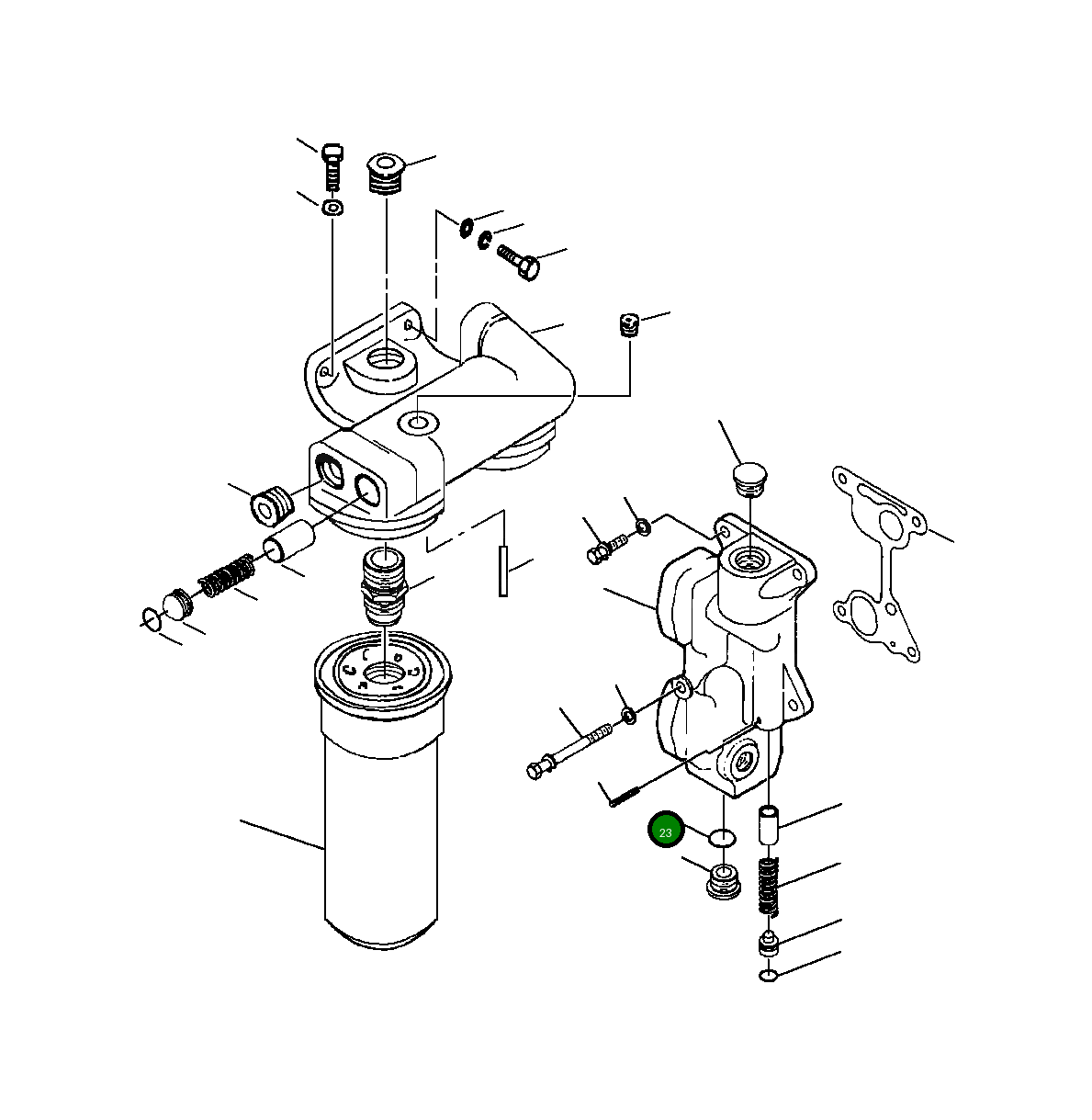 23