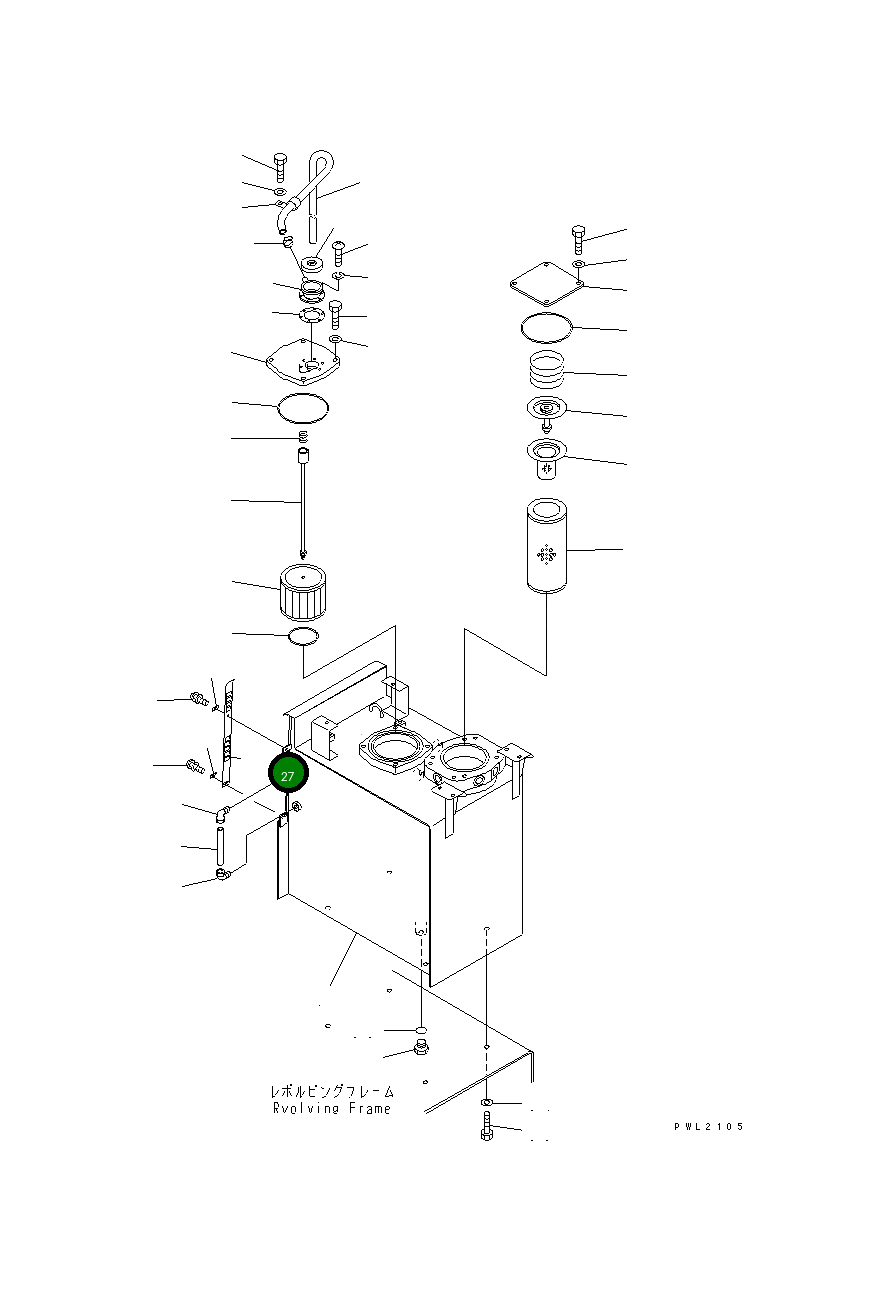 27

レボルビングフレーム
Rvolving Frame

PWL2105