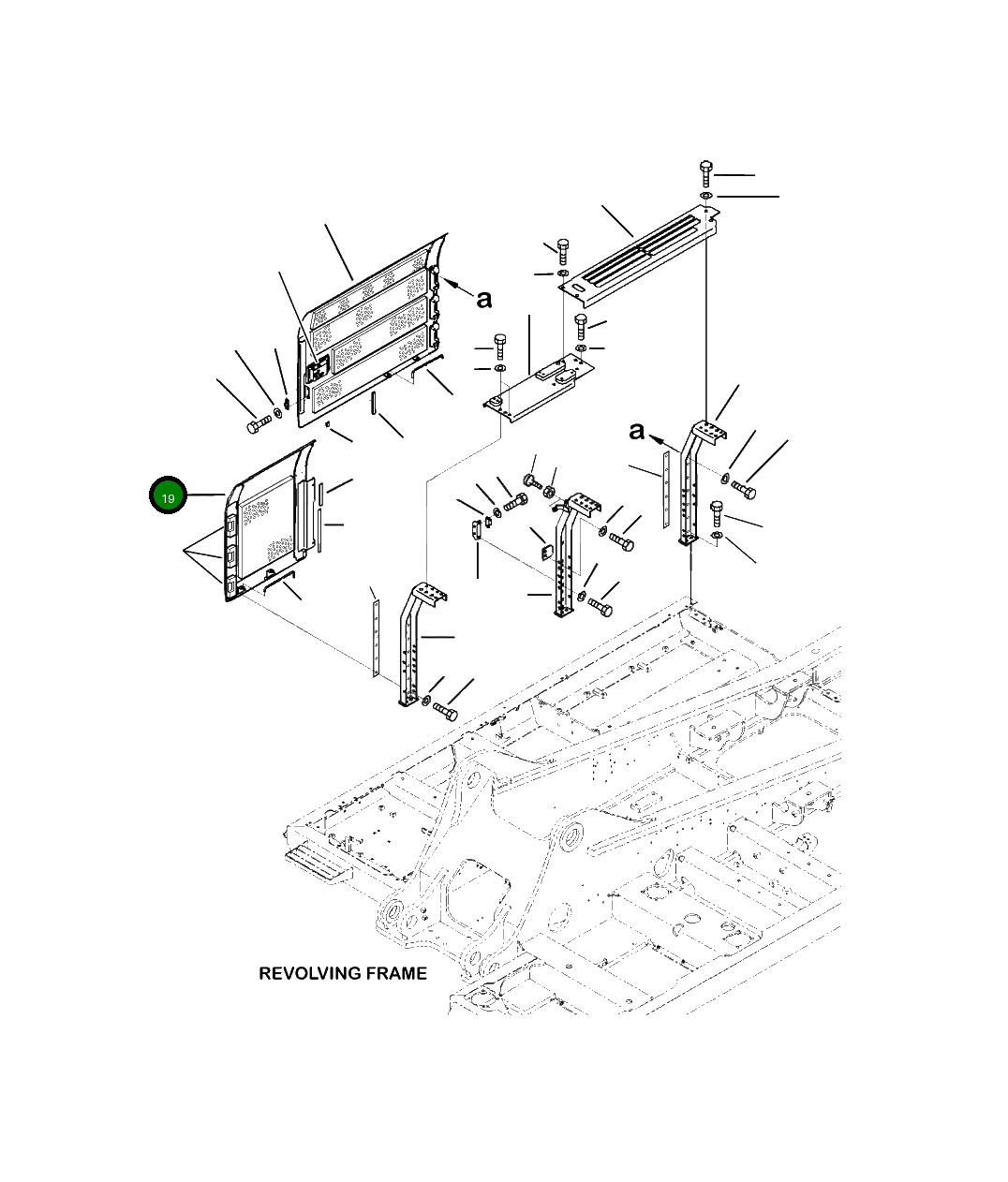 a

a

19

REVOLVING FRAME