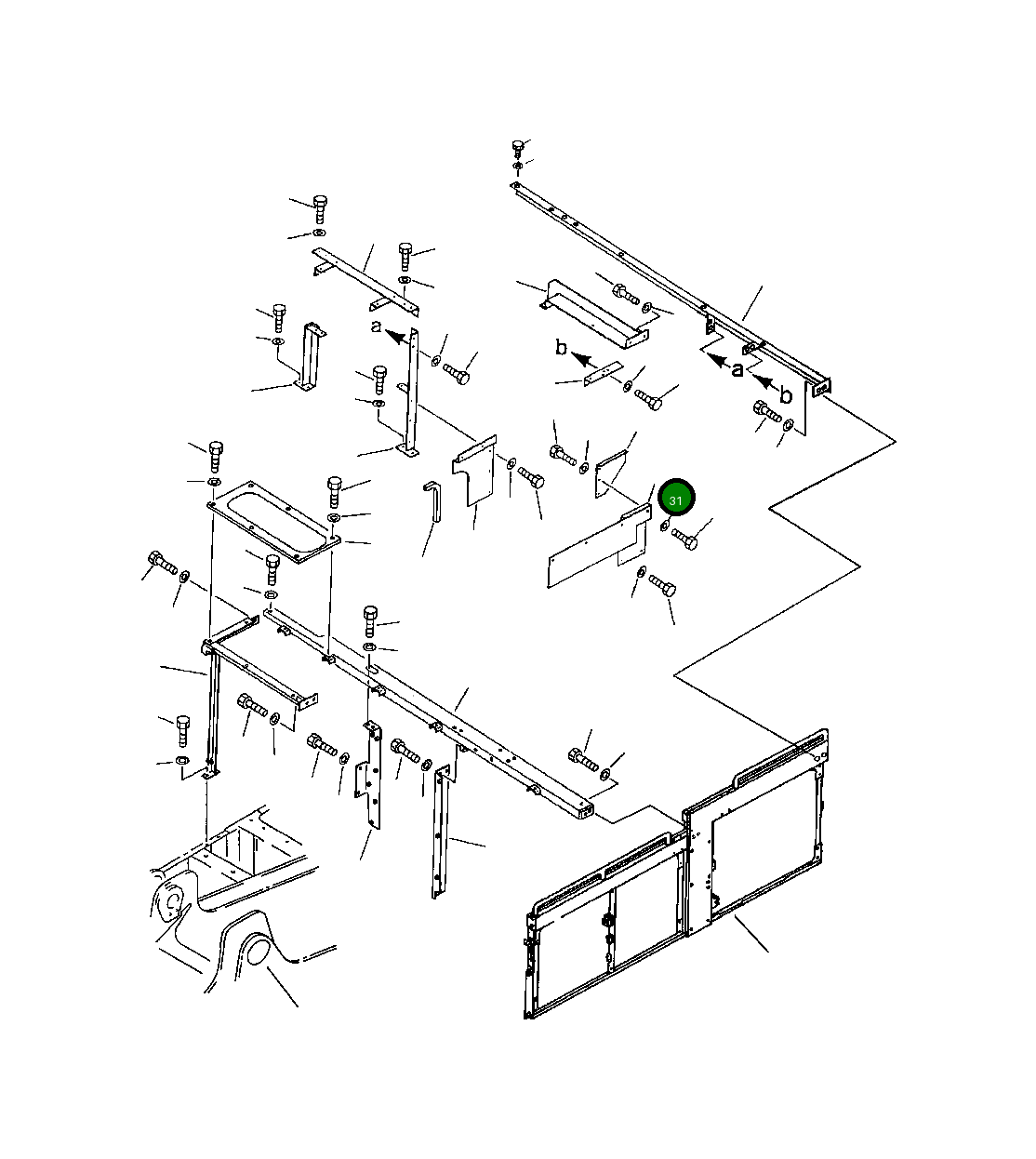 a
b
a
b
31