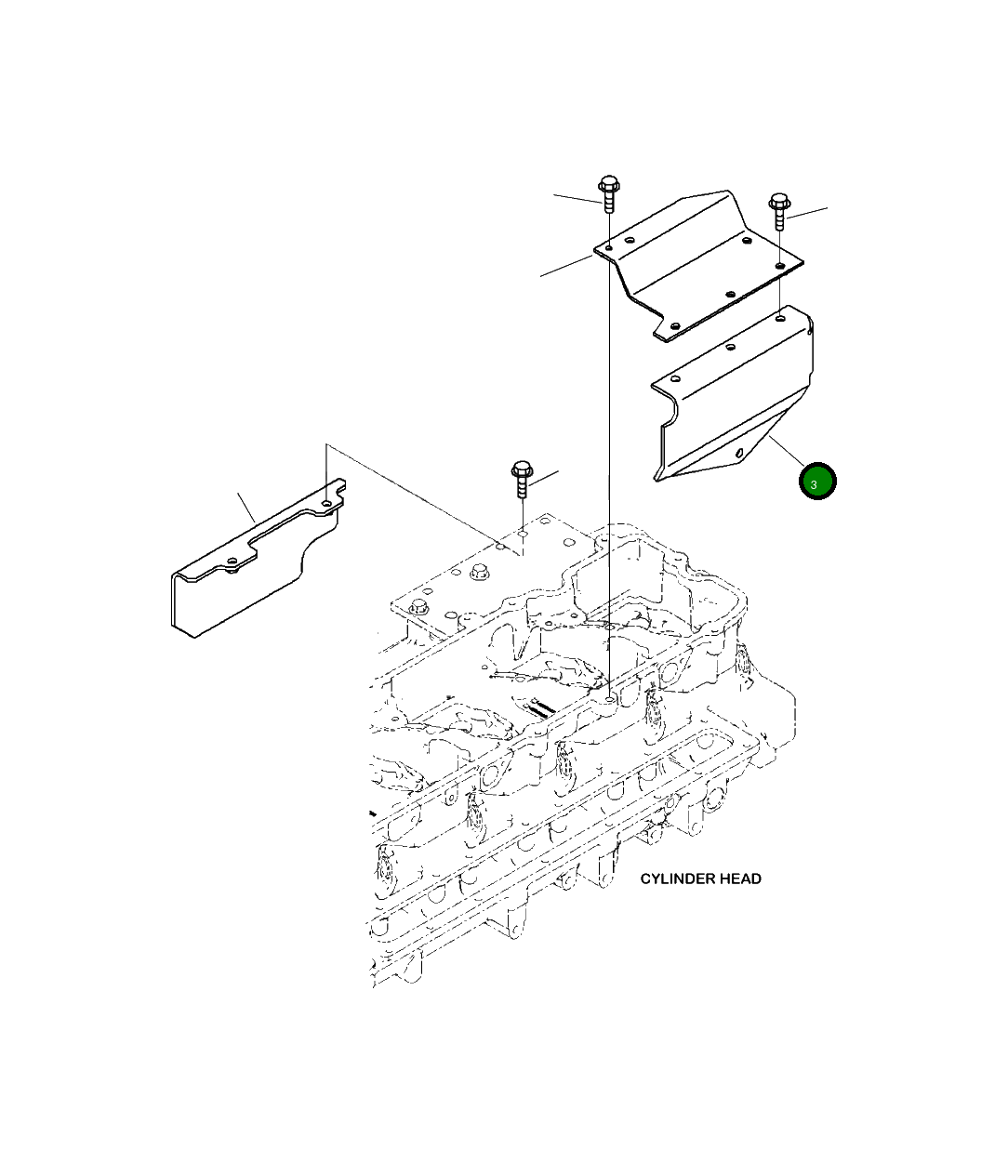 3

CYLINDER HEAD