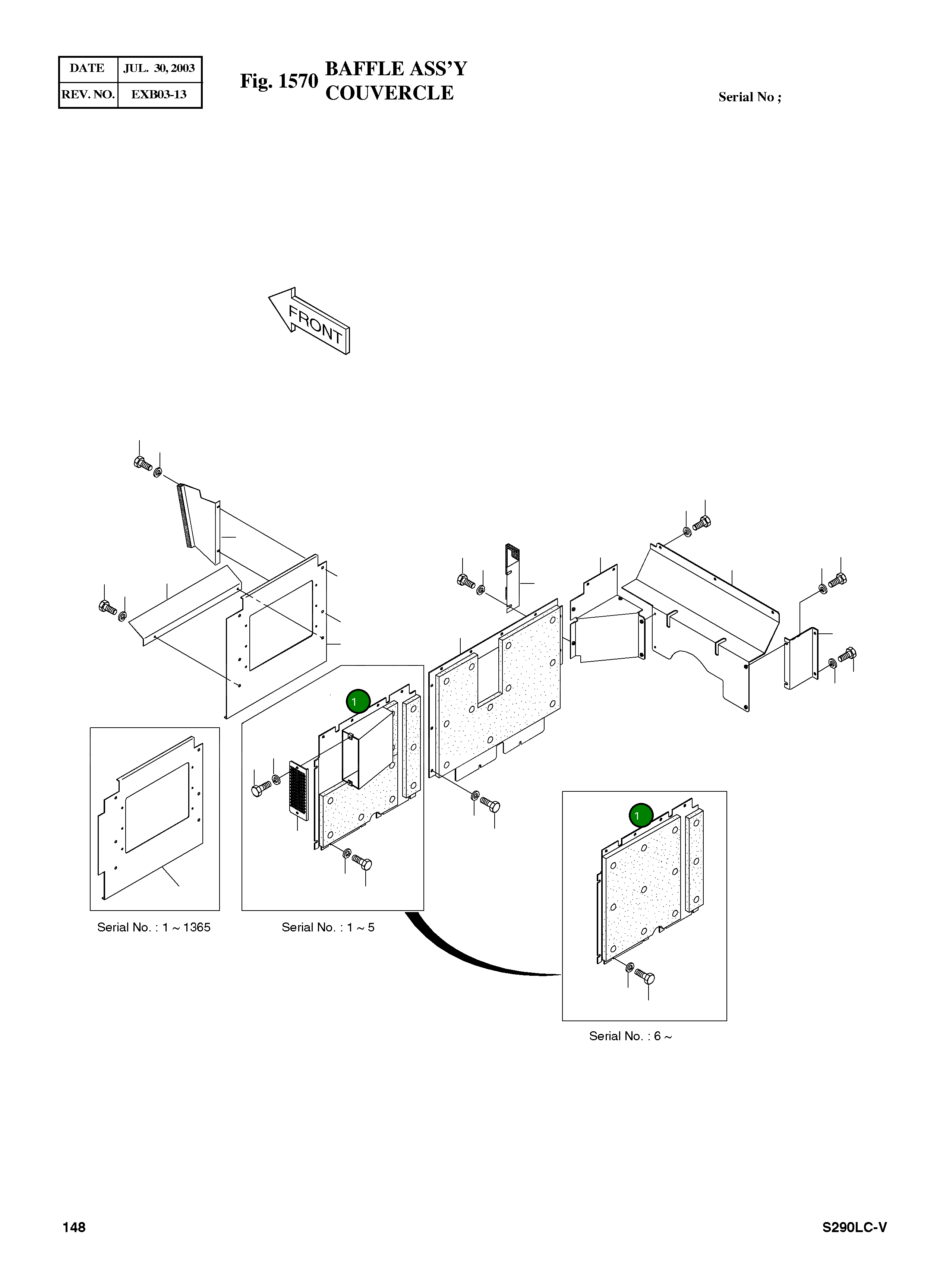 | DATE | JUL. 30, 2003 |
|---|---|
| REV. NO. | EXB03-13 |

Fig. 1570 BAFFLE ASS'Y
COUVERCLE

Serial No ;

FRONT

1

1

Serial No. : 1 ~ 1365

Serial No. : 1 ~ 5

Serial No. : 6 ~

148

S290LC-V