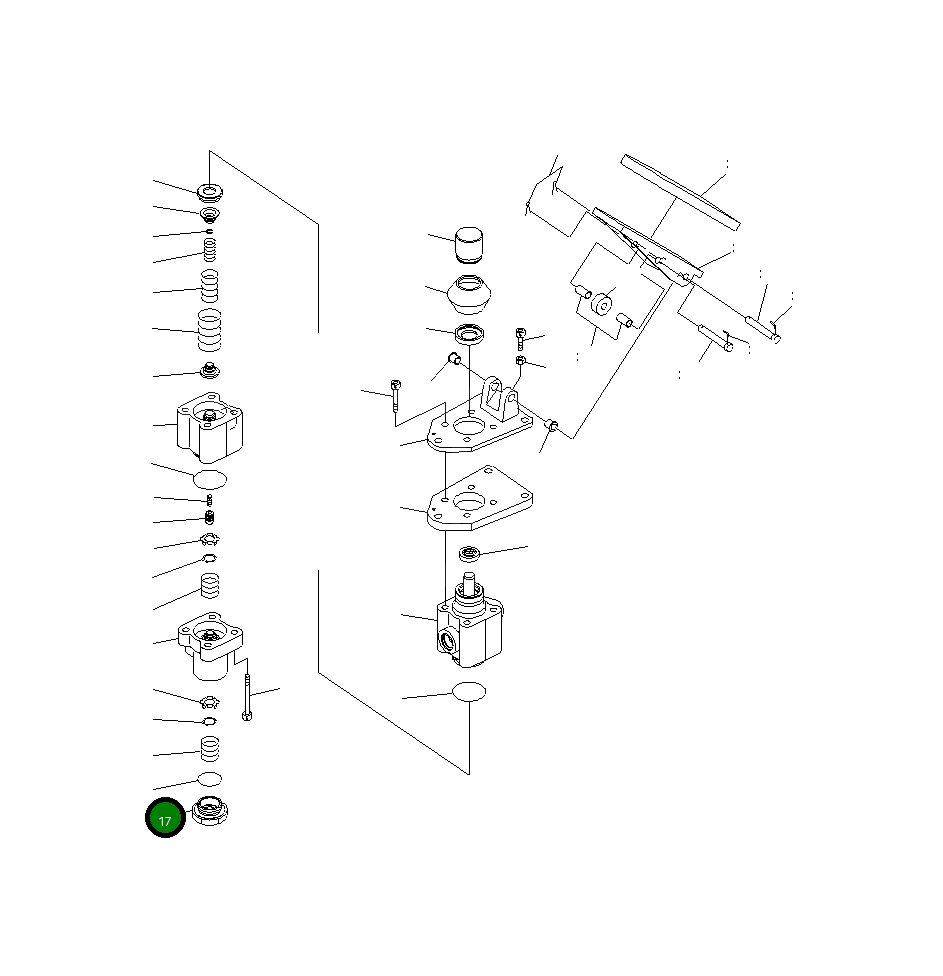 17