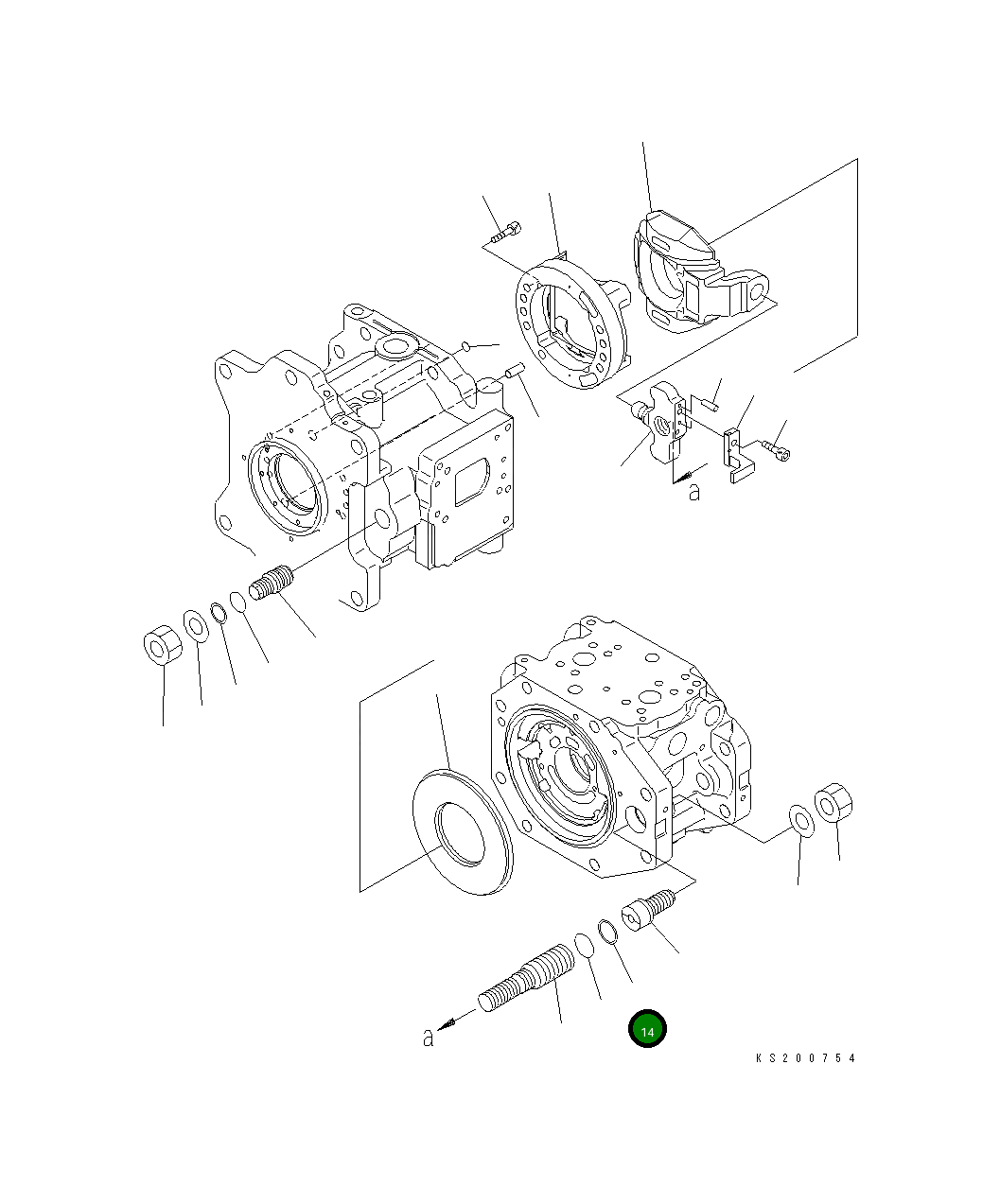 a

a

14

KS200754