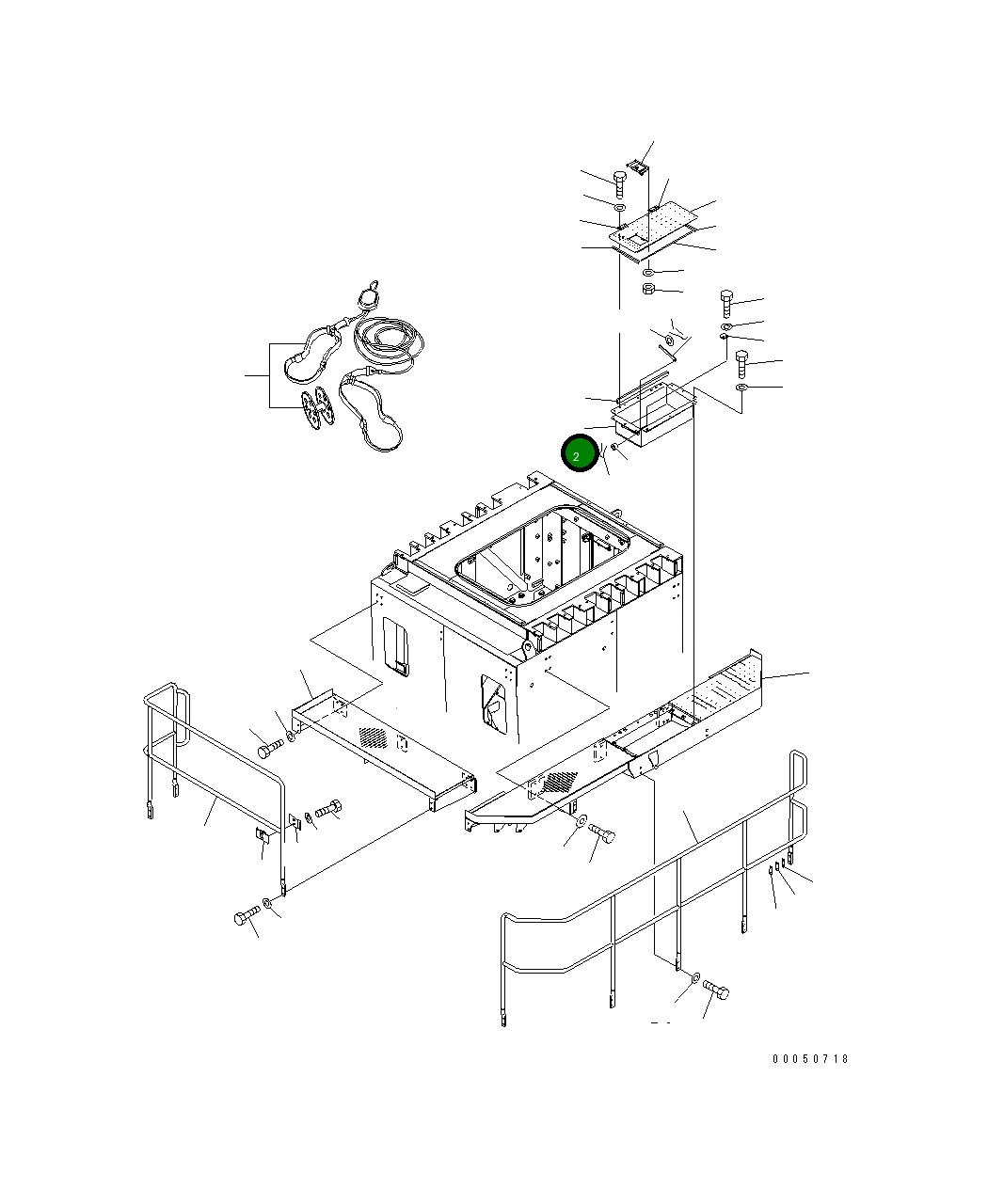 2

00050718