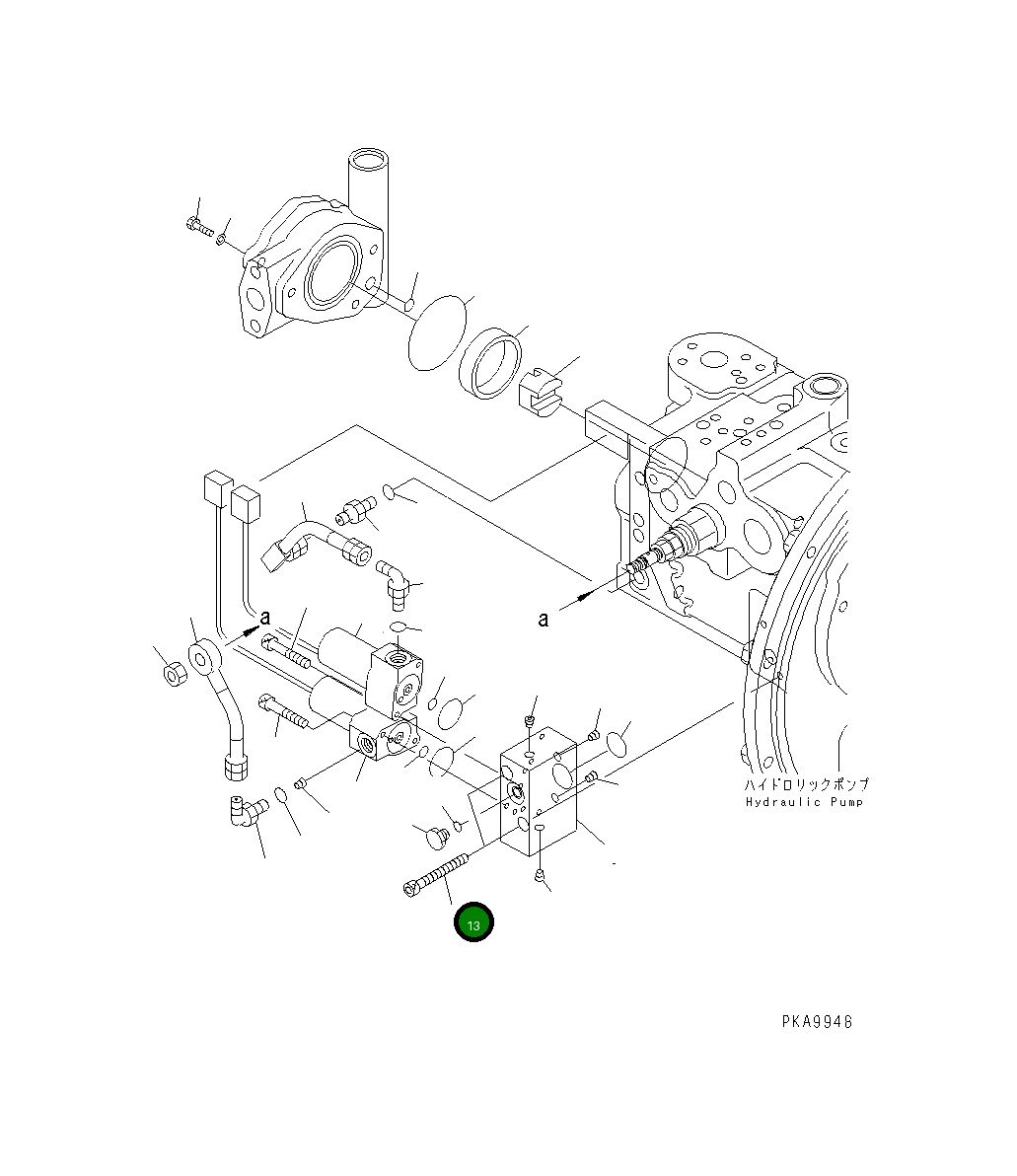 a

a

ハイドロリックポンプ
Hydraulic Pump

13

PKA9948