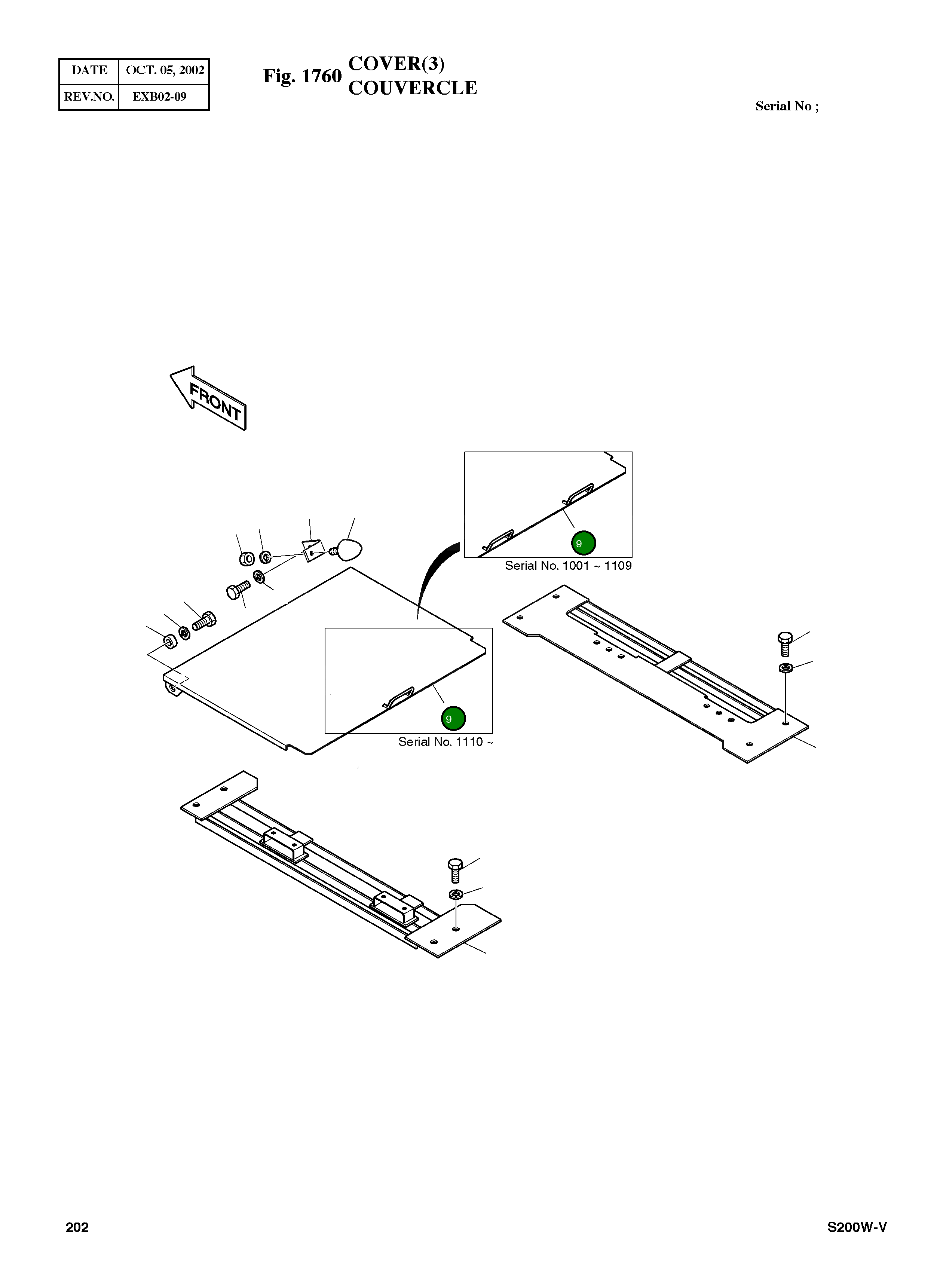 | DATE | OCT. 05, 2002 |
|---|---|
| REV.NO. | EXB02-09 |

Fig. 1760 COVER(3) COUVERCLE

Serial No ;

FRONT

9

Serial No. 1001 ~ 1109

9

Serial No. 1110 ~

202

S200W-V