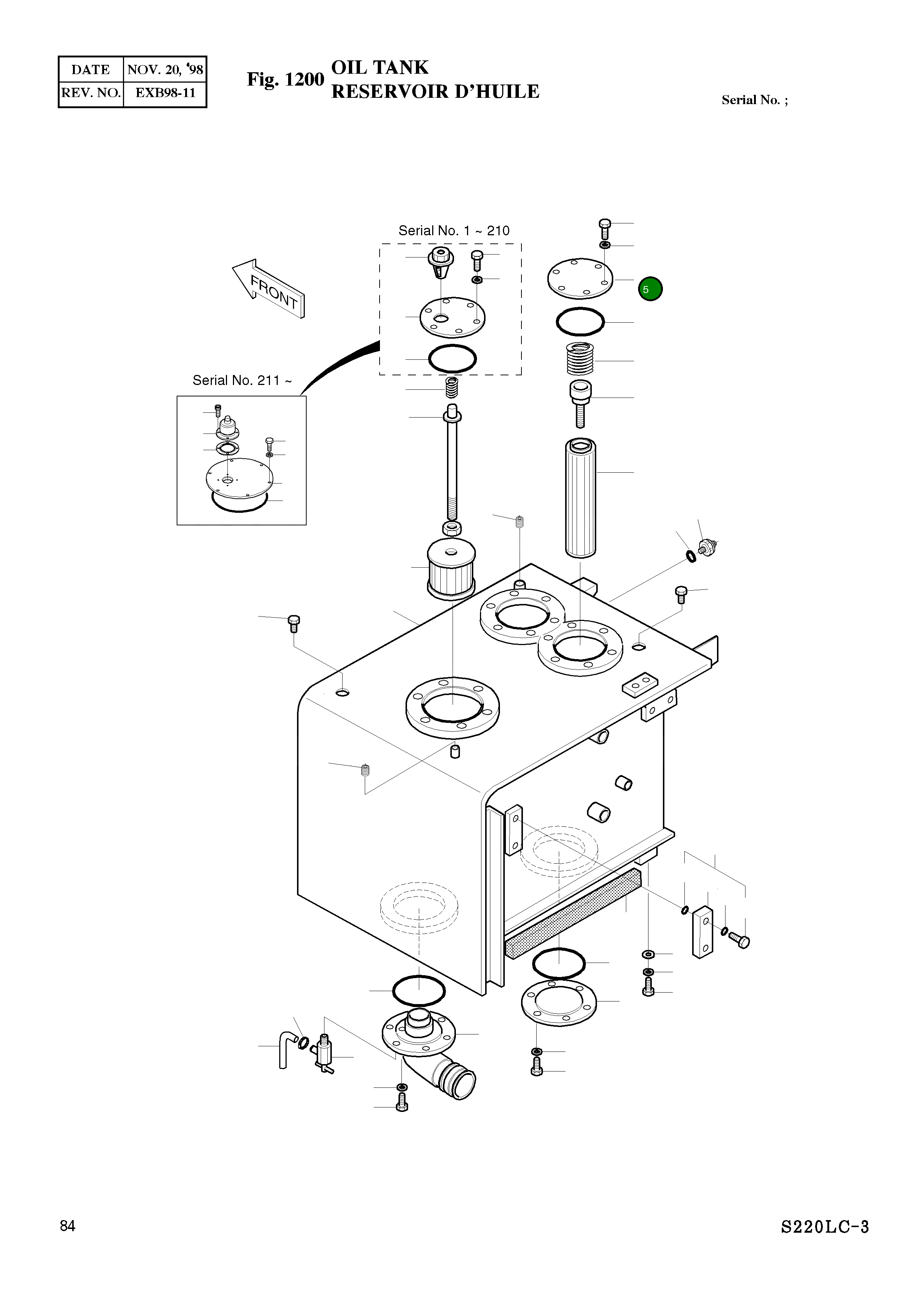 | DATE | NOV. 20, '98 |
|---|---|
| REV. NO. | EXB98-11 |

Fig. 1200 OIL TANK
RESERVOIR D'HUILE

Serial No. ;

Serial No. 1 ~ 210

FRONT

5

Serial No. 211 ~

84

S220LC-3