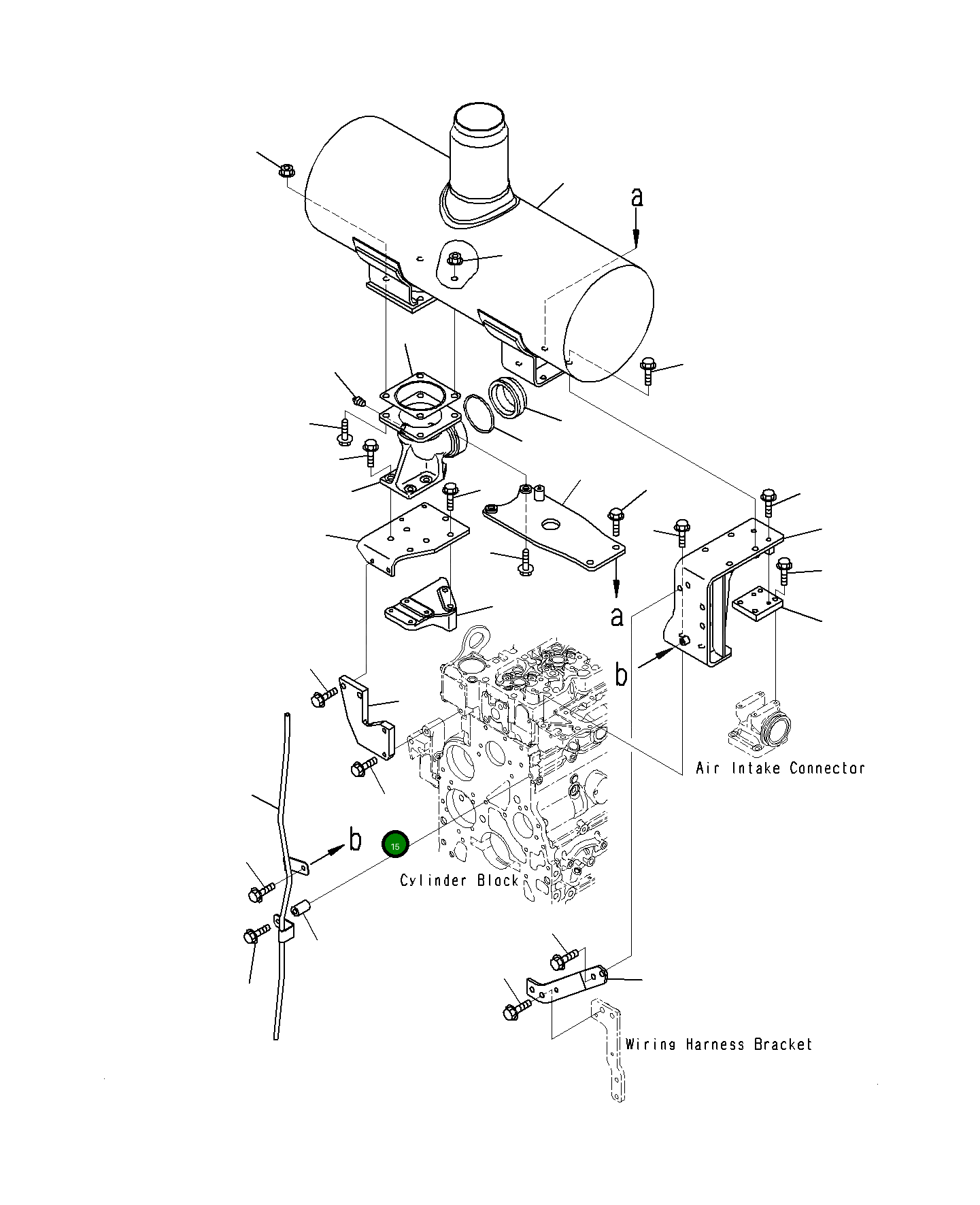 a

a

b

Air Intake Connector

b

15

Cylinder Block

Wiring Harness Bracket