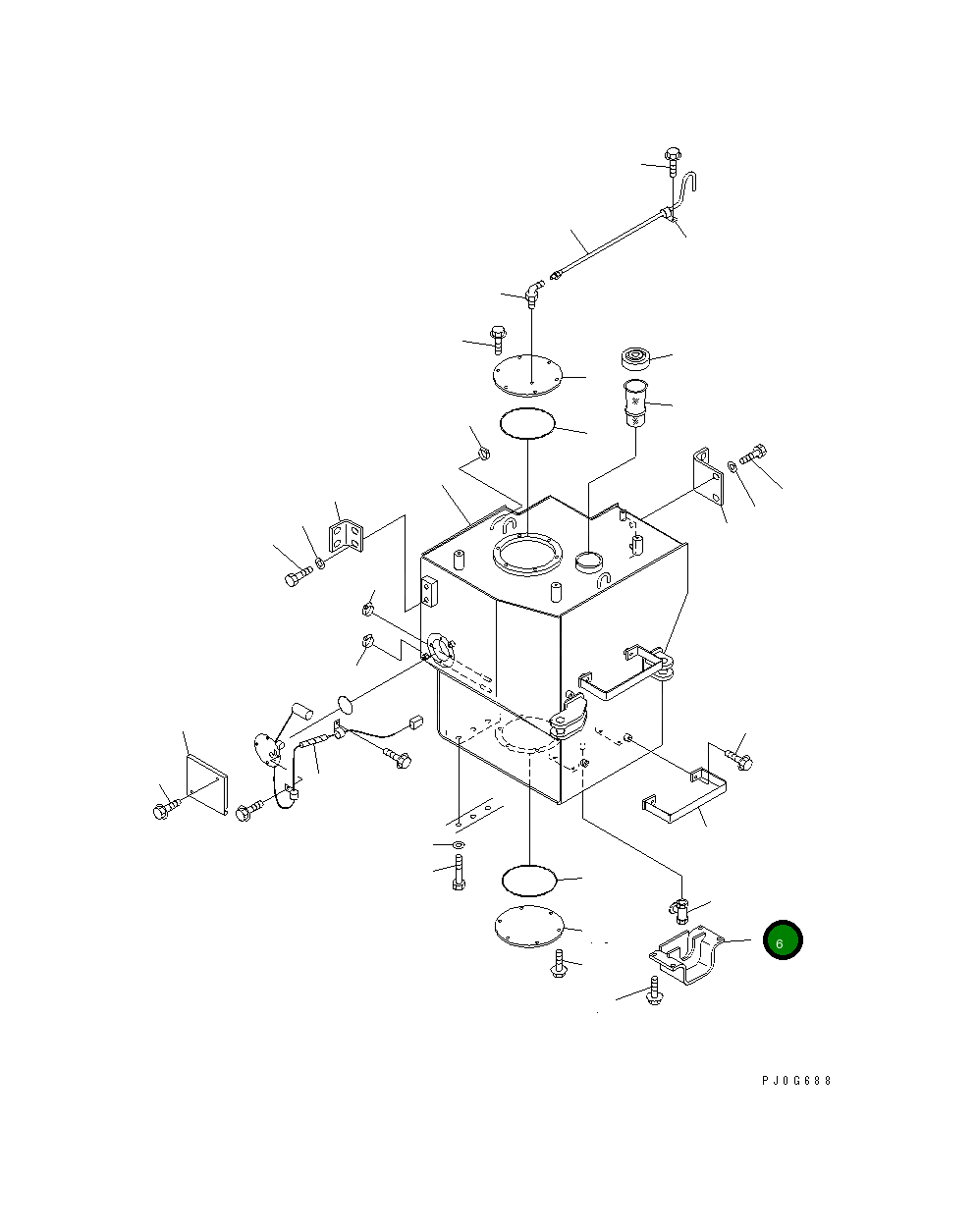 6

PJ0G688