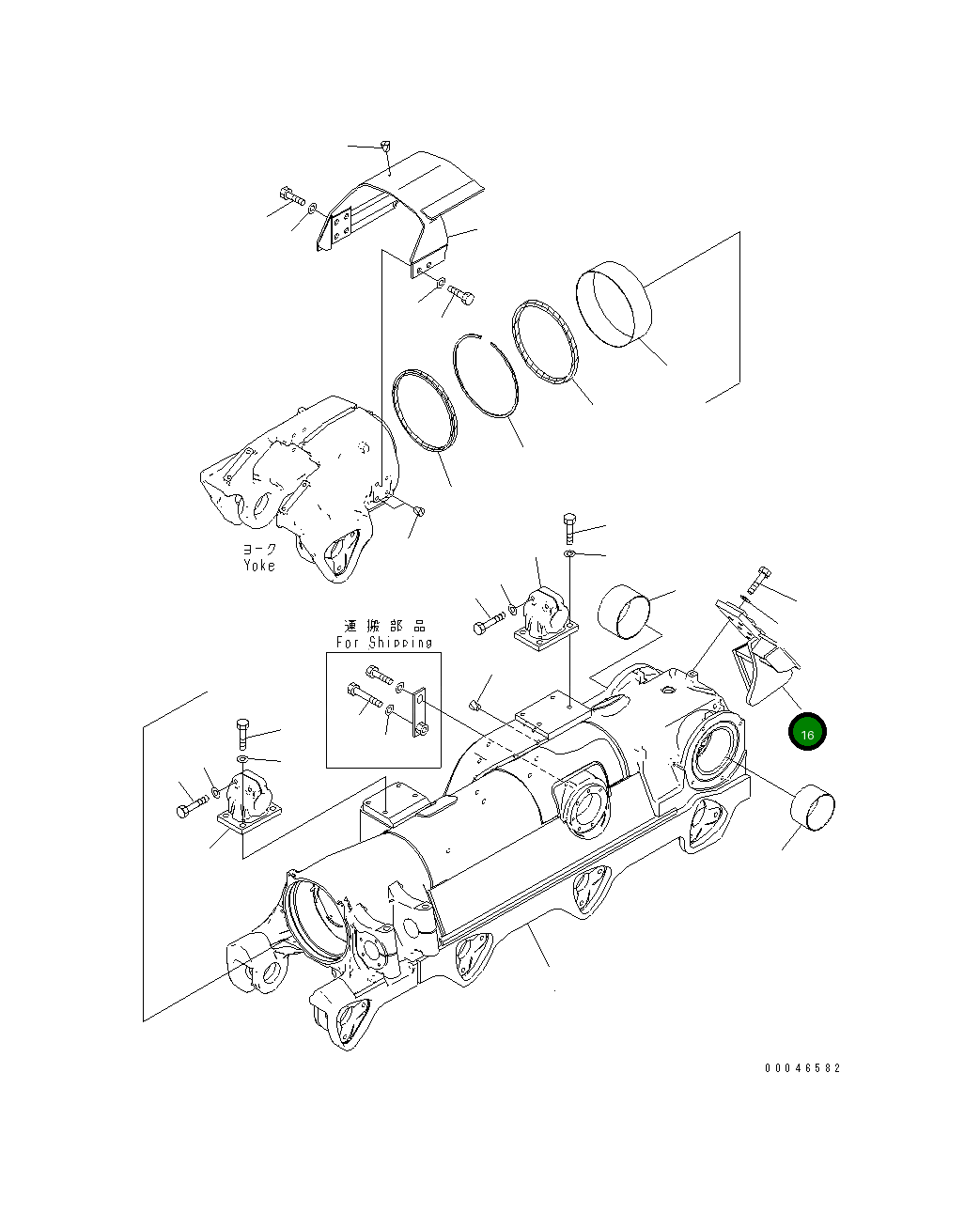 ヨーク
Yoke

運搬部品
For Shipping

16

00046582