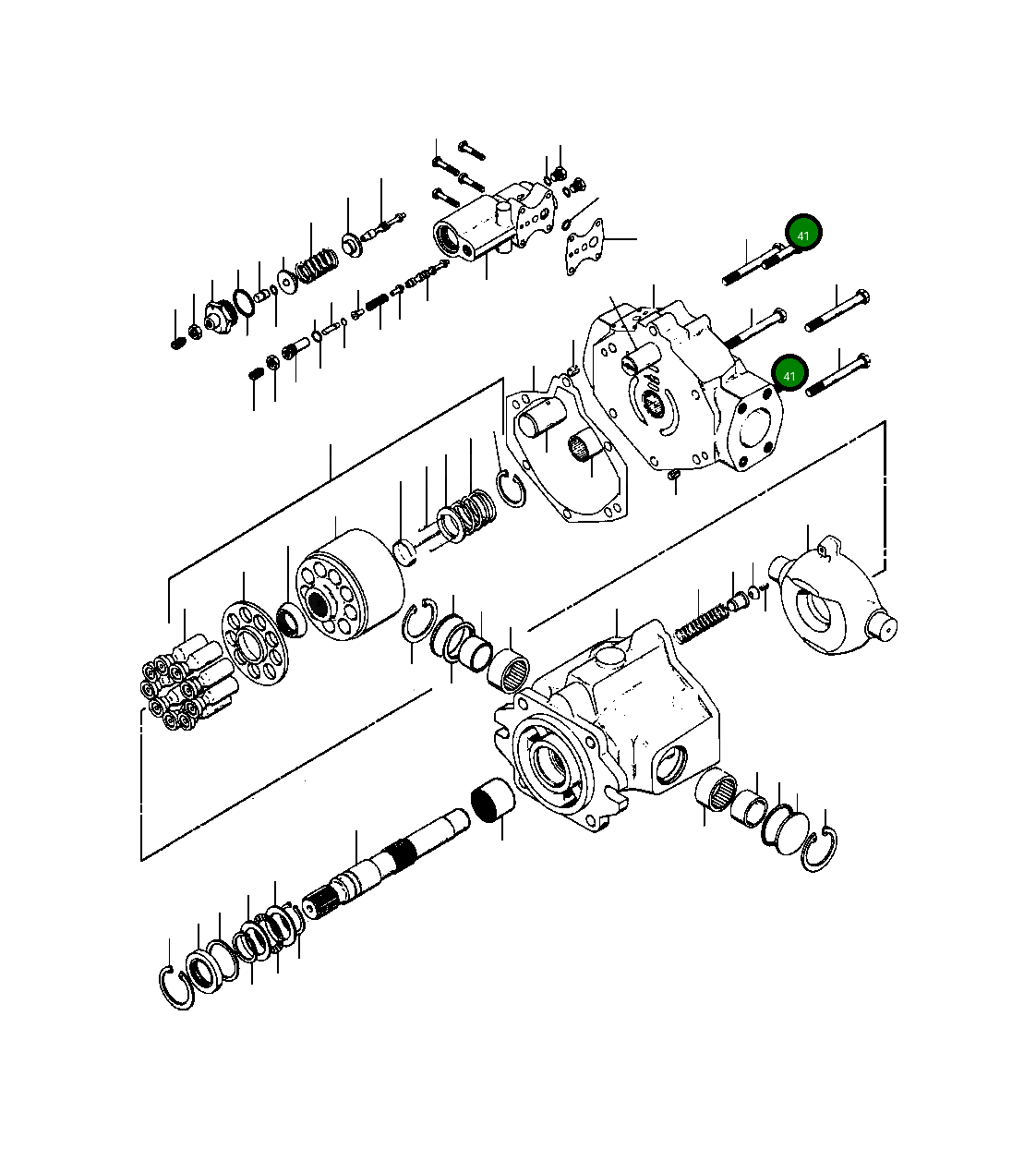 41

41