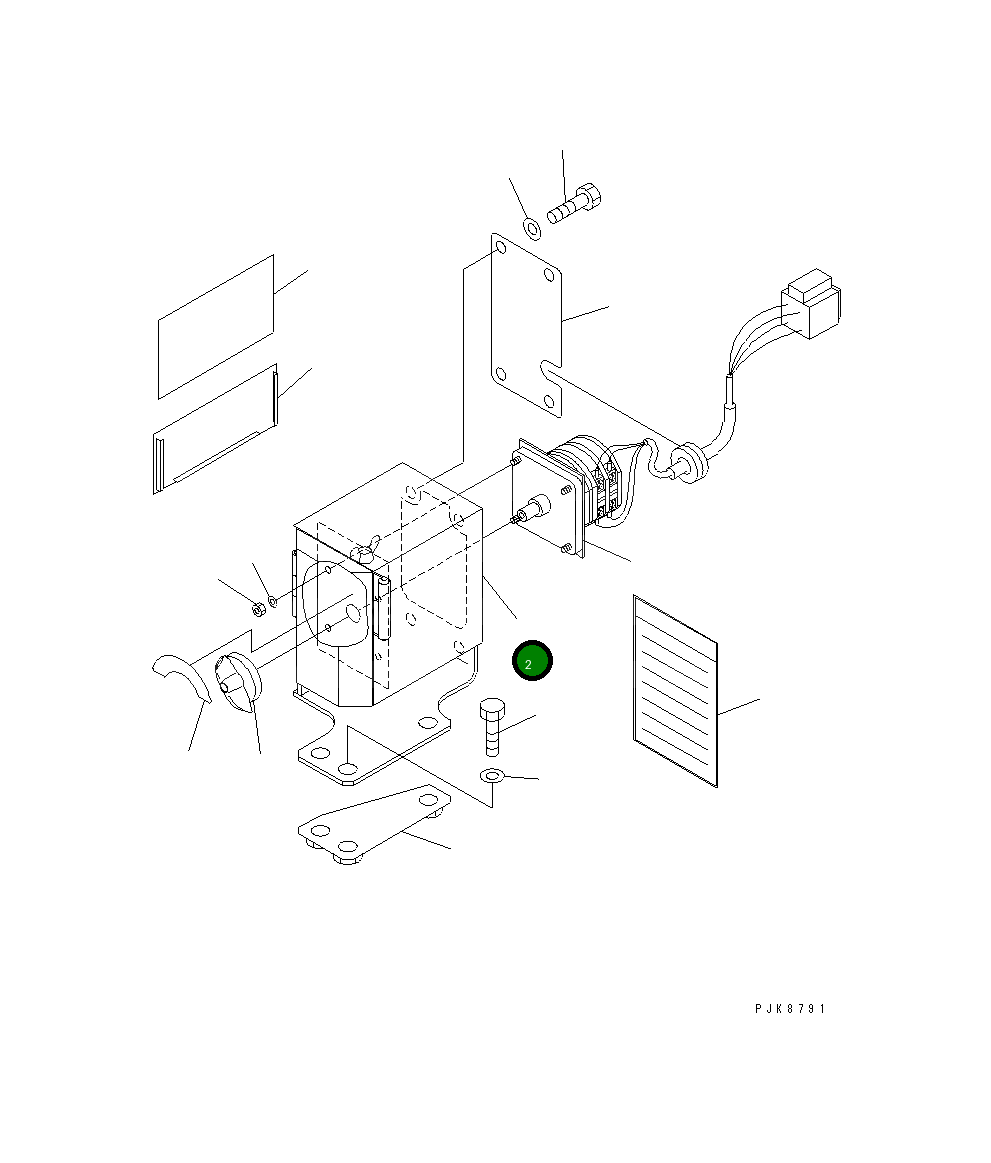 2

PJK8791