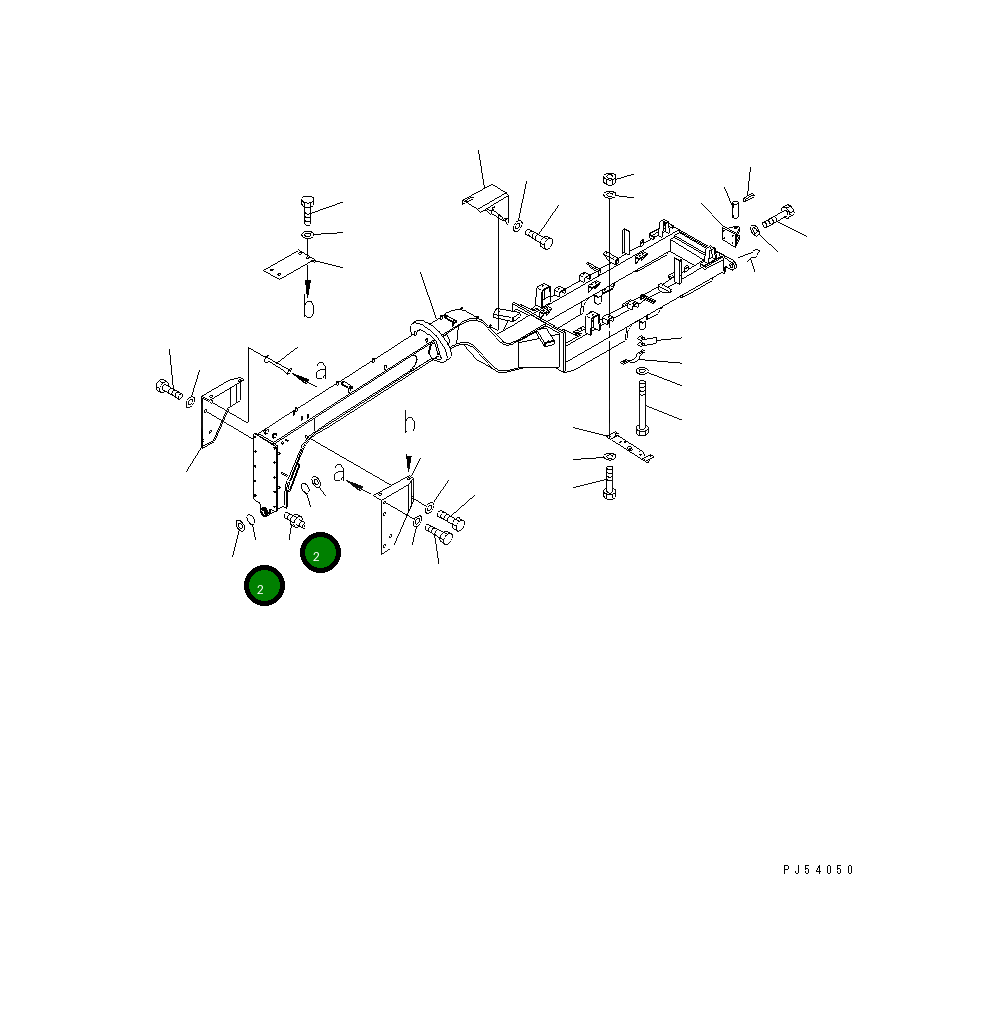 b
a
b
a
2
2
PJ54050