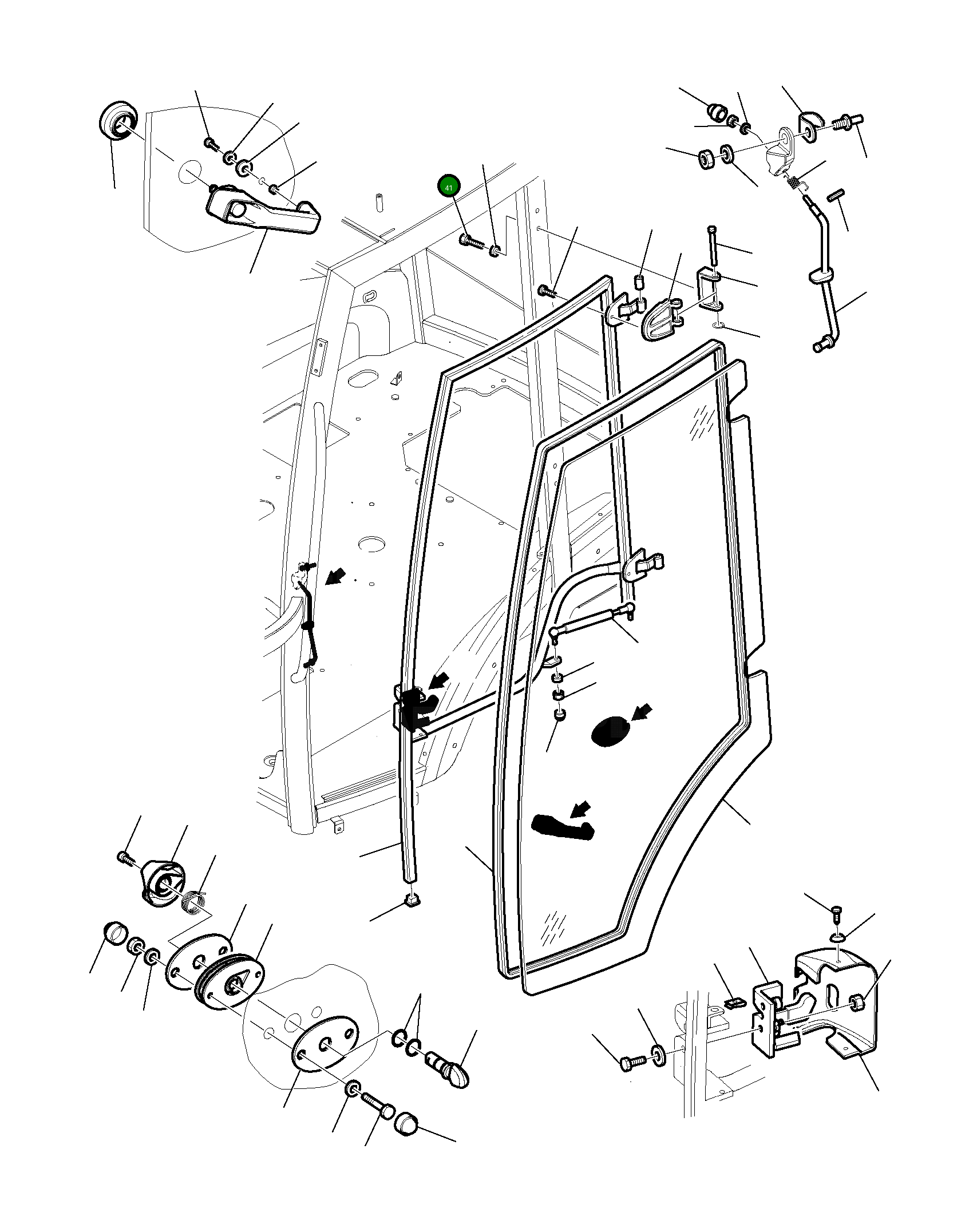 41