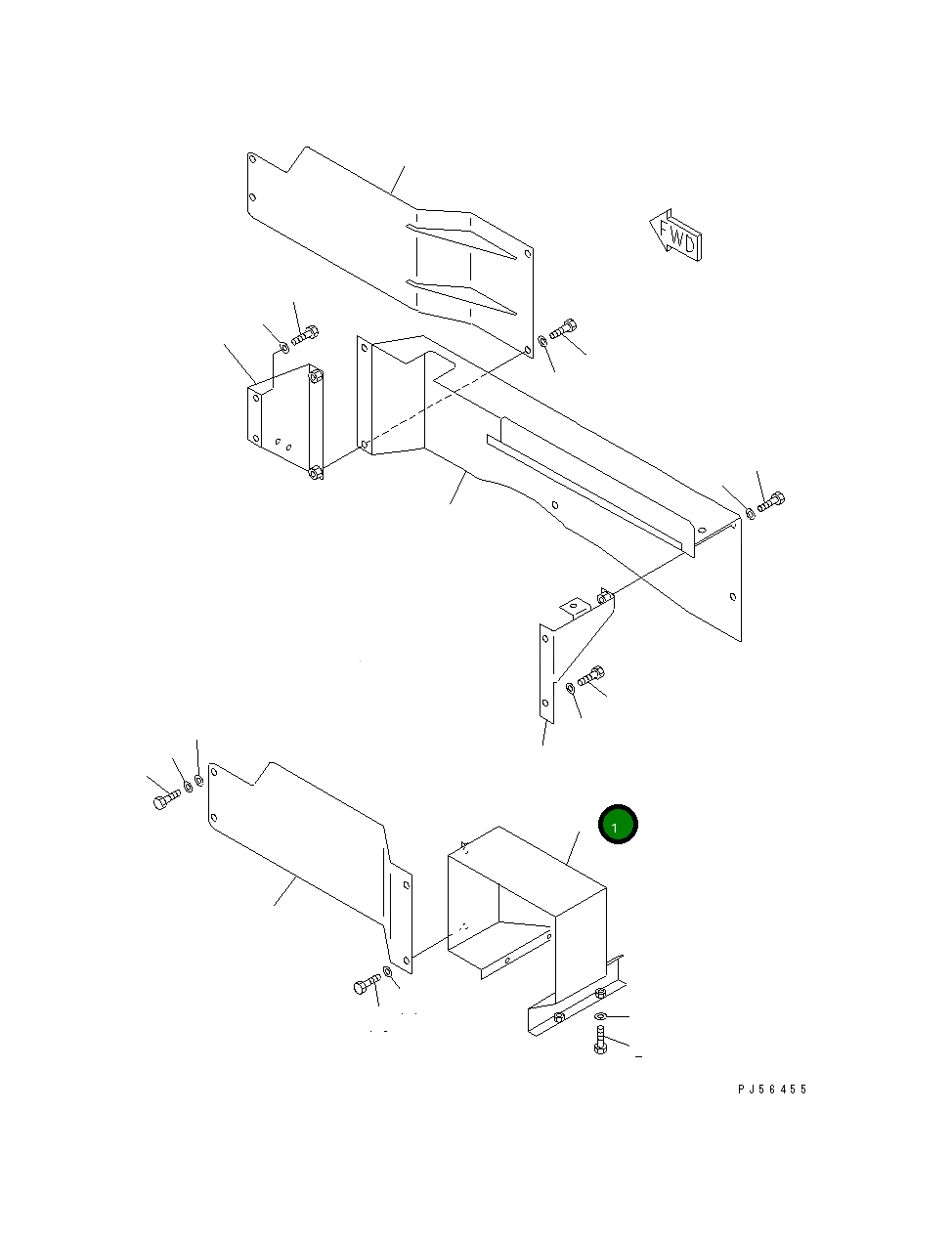 FWD

1

PJ56455