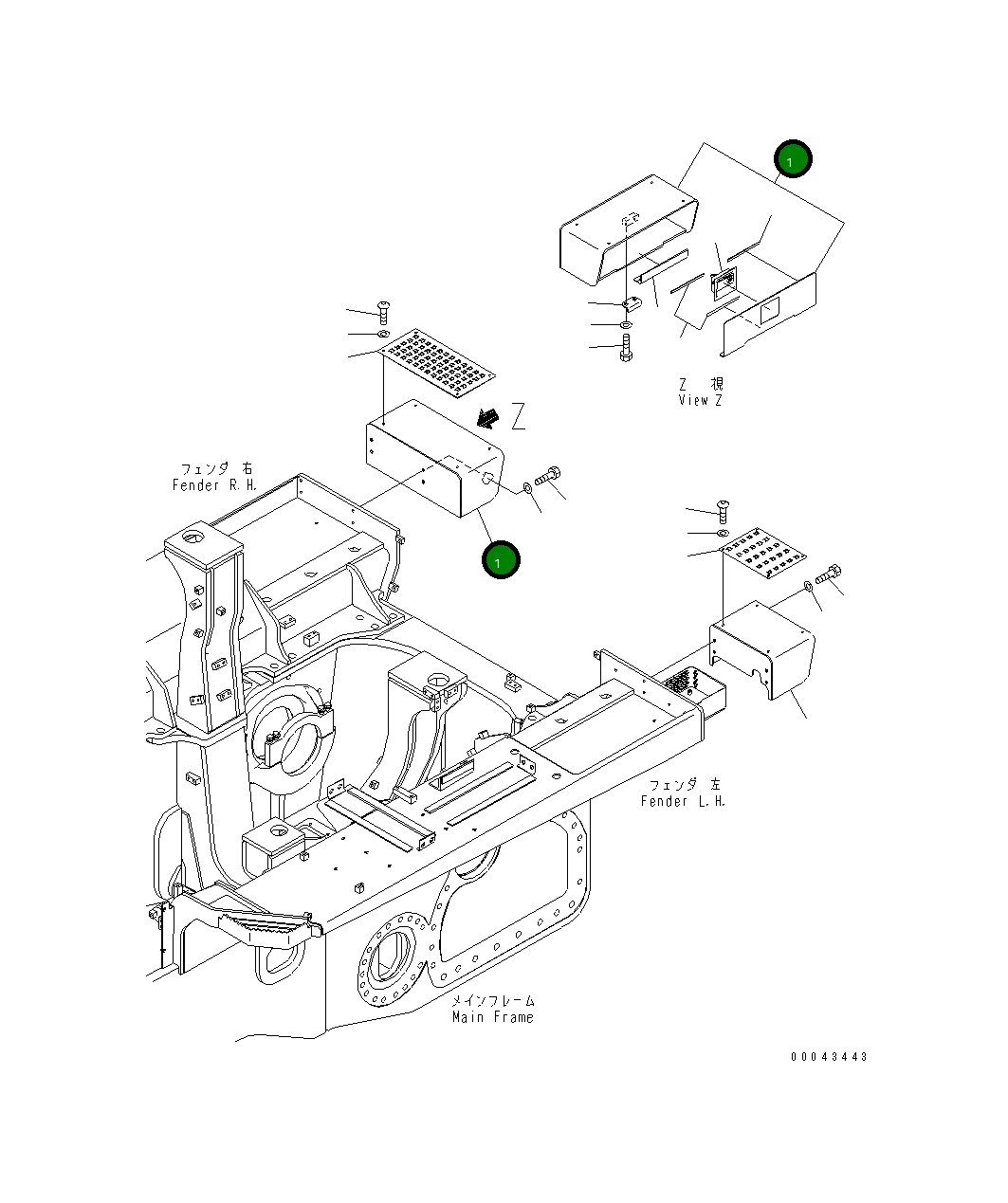 1

Z 視
View Z

Z

フェンダ 右
Fender R.H.

1

フェンダ 左
Fender L.H.

メインフレーム
Main Frame

00043443