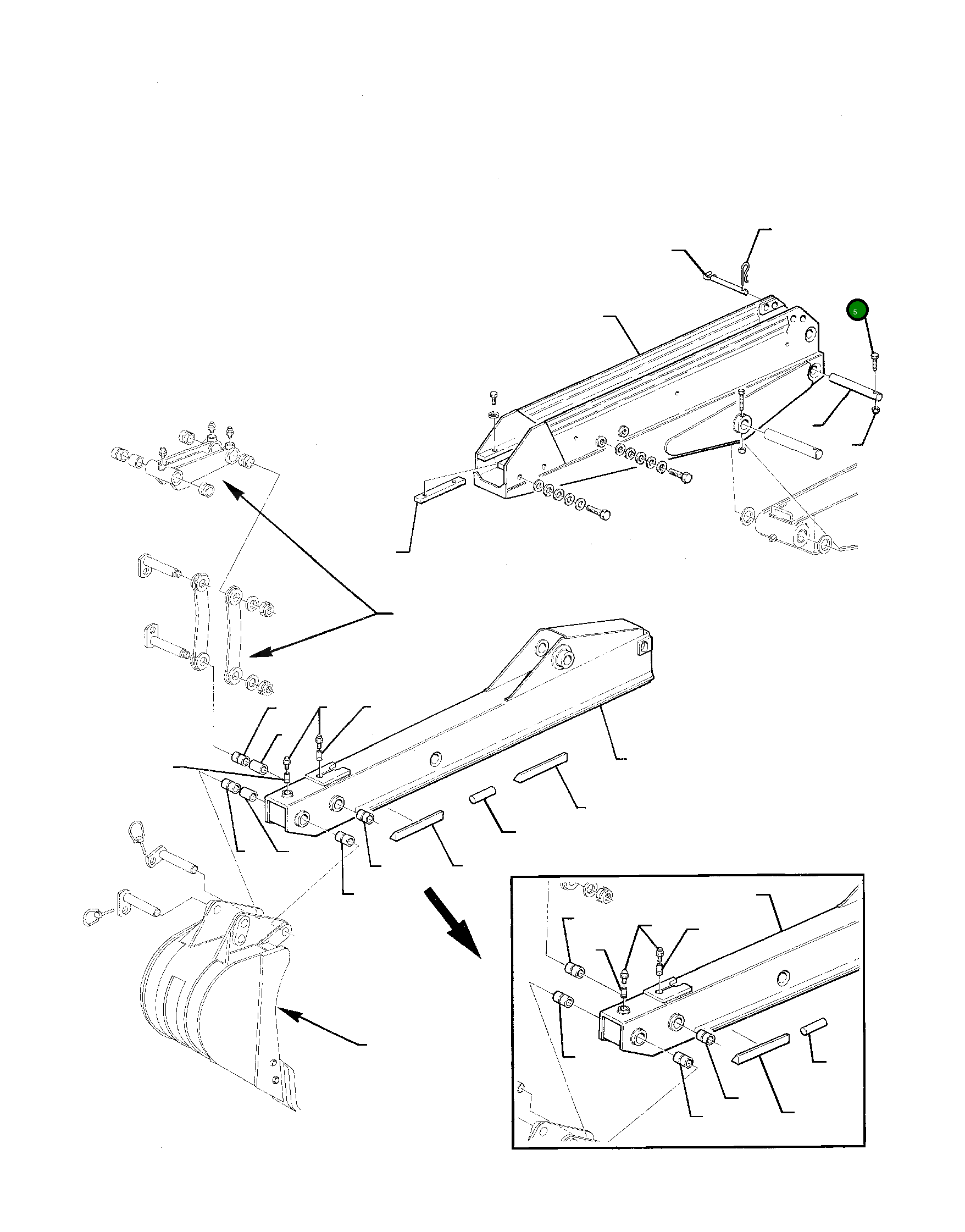 5