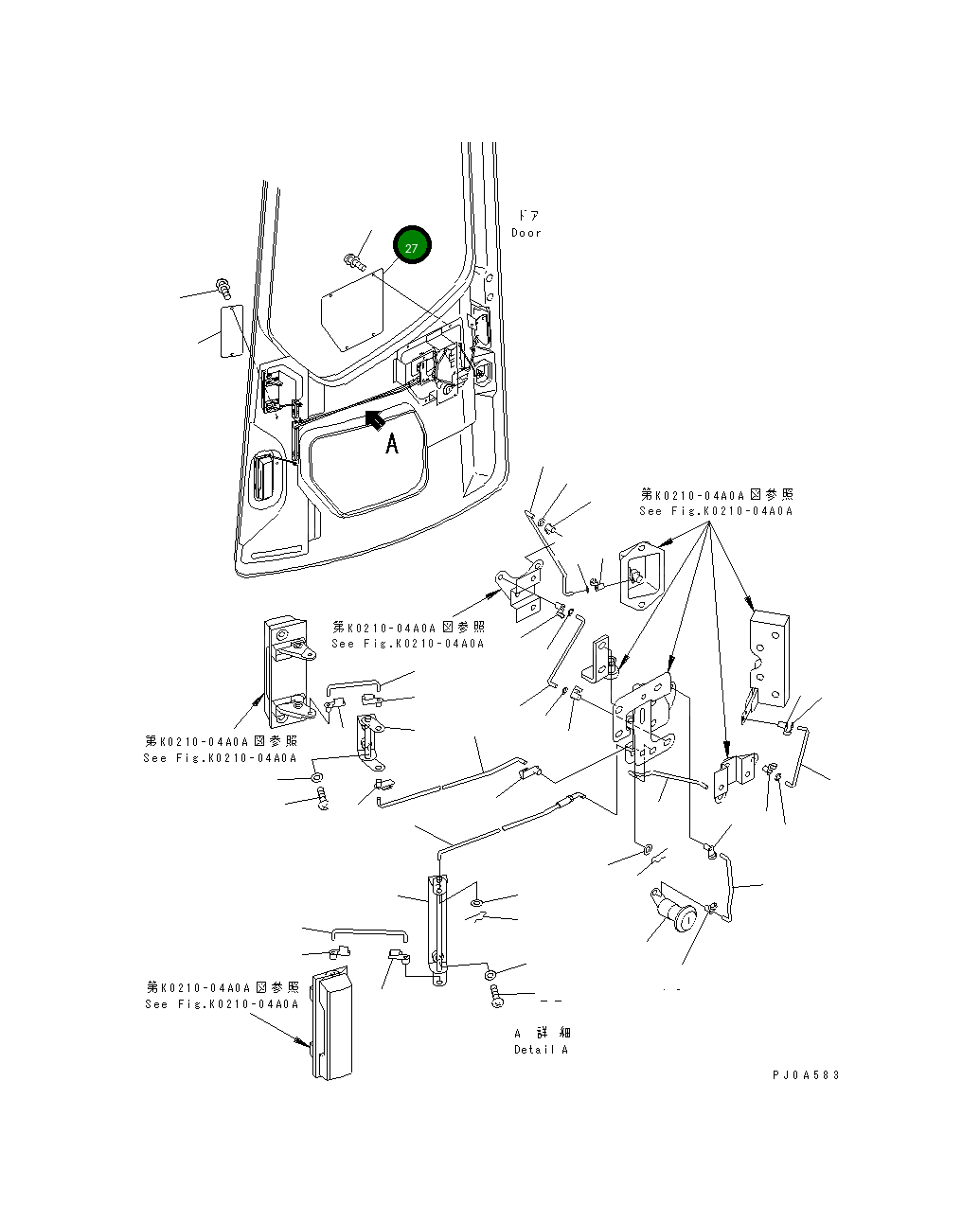 ドア
Door

27

A

第K0210-04A0A図参照
See Fig.K0210-04A0A

第K0210-04A0A図参照
See Fig.K0210-04A0A

第K0210-04A0A図参照
See Fig.K0210-04A0A

第K0210-04A0A図参照
See Fig.K0210-04A0A

A 詳細
Detail A

PJ0A583