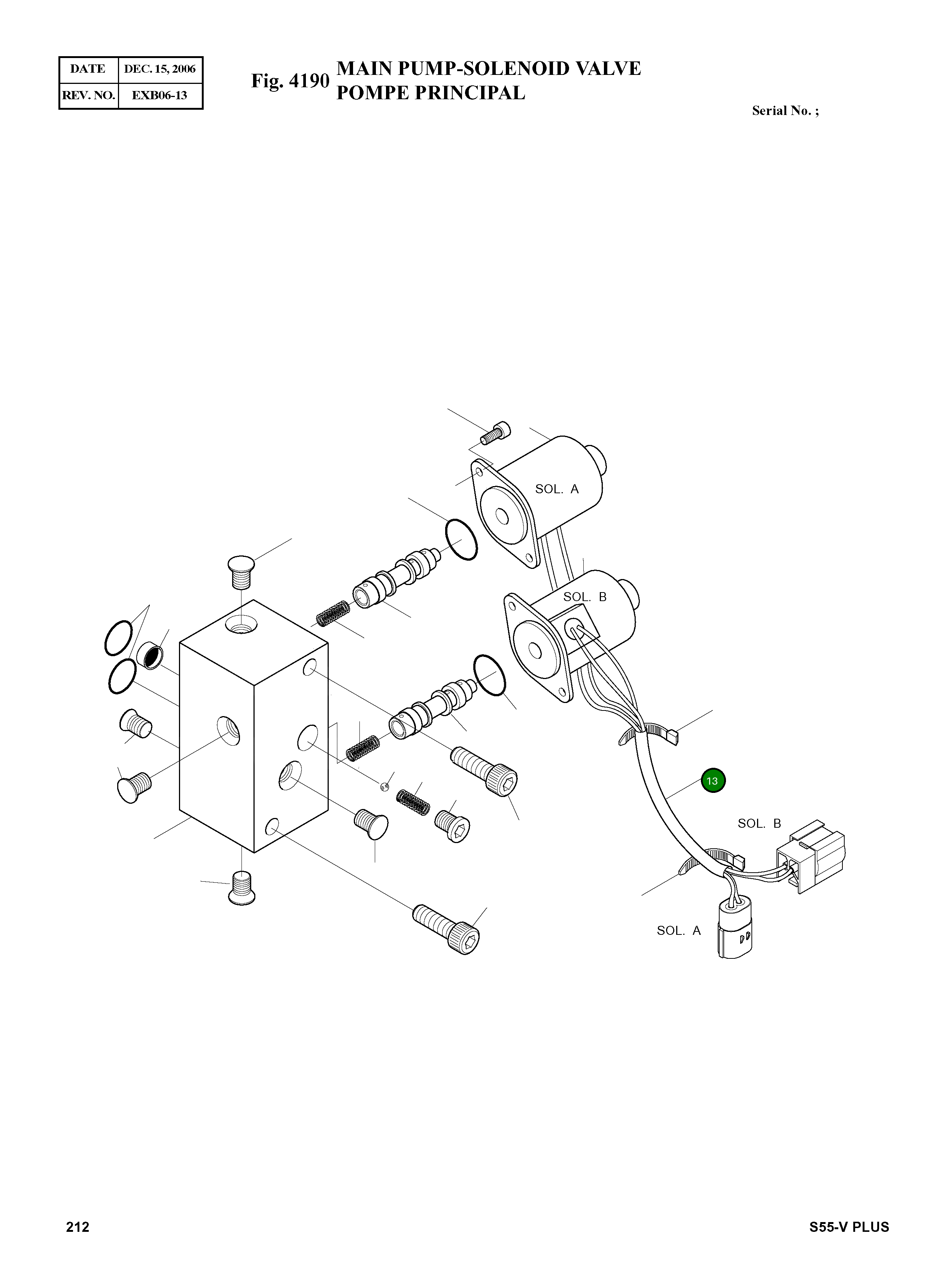 | DATE | DEC. 15, 2006 |
|---|---|
| REV. NO. | EXB06-13 |

Fig. 4190 MAIN PUMP-SOLENOID VALVE
POMPE PRINCIPAL

Serial No. ;

SOL. A

SOL. B

13

SOL. B

SOL. A

212

S55-V PLUS