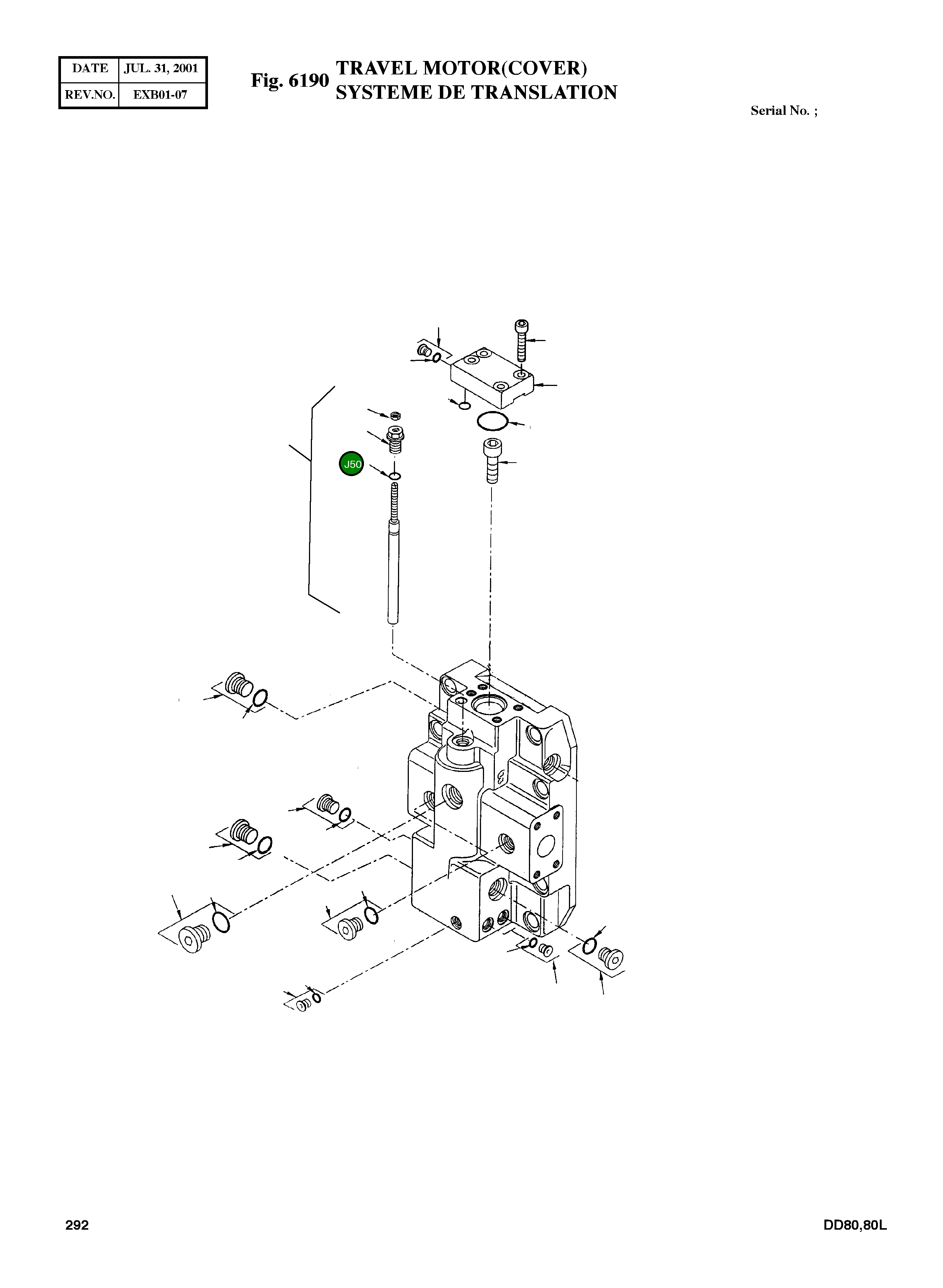 | DATE | JUL. 31, 2001 |
|---|---|
| REV.NO. | EXB01-07 |

Fig. 6190 TRAVEL MOTOR(COVER)
SYSTEME DE TRANSLATION

Serial No. ;

J50

292

DD80,80L