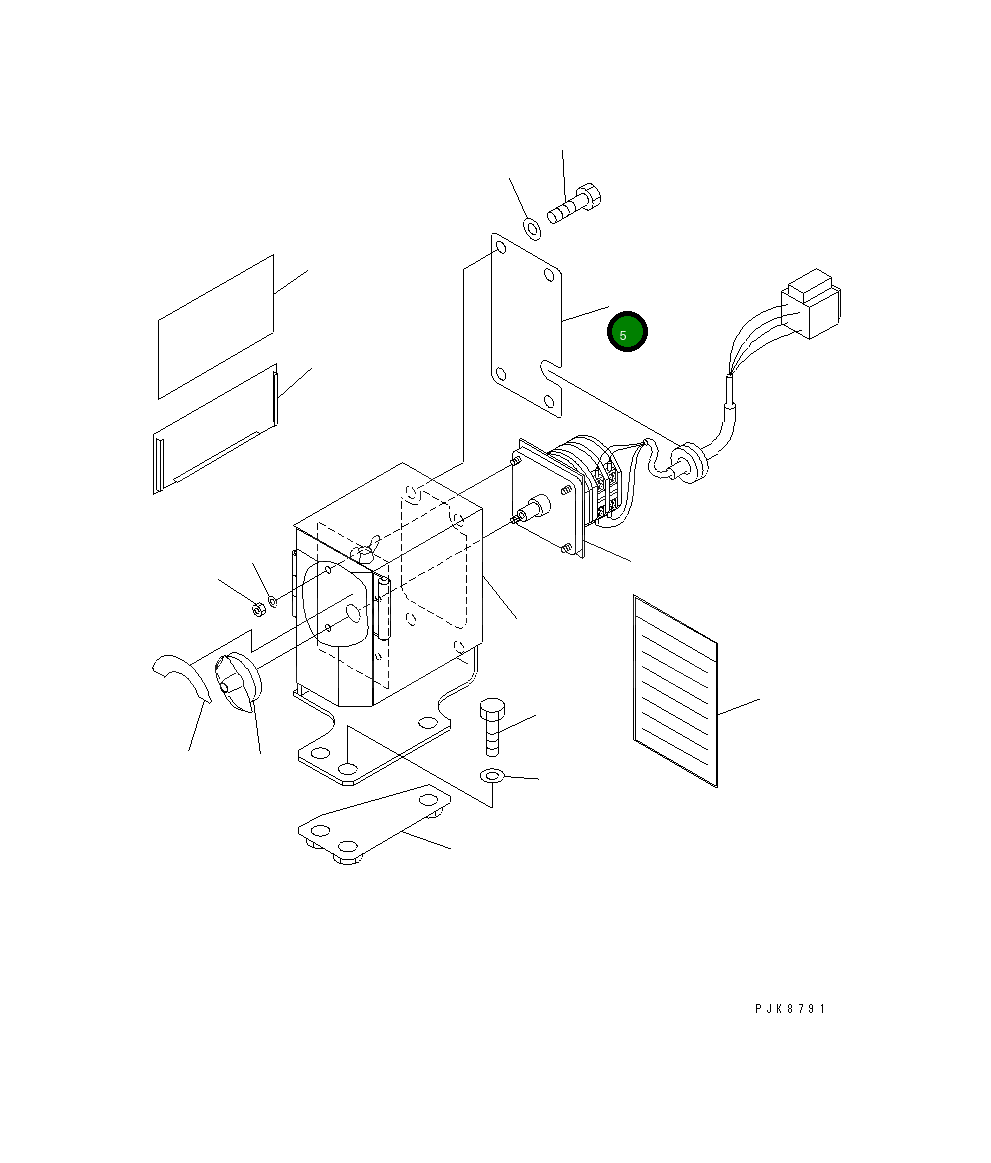 5

PJK8791