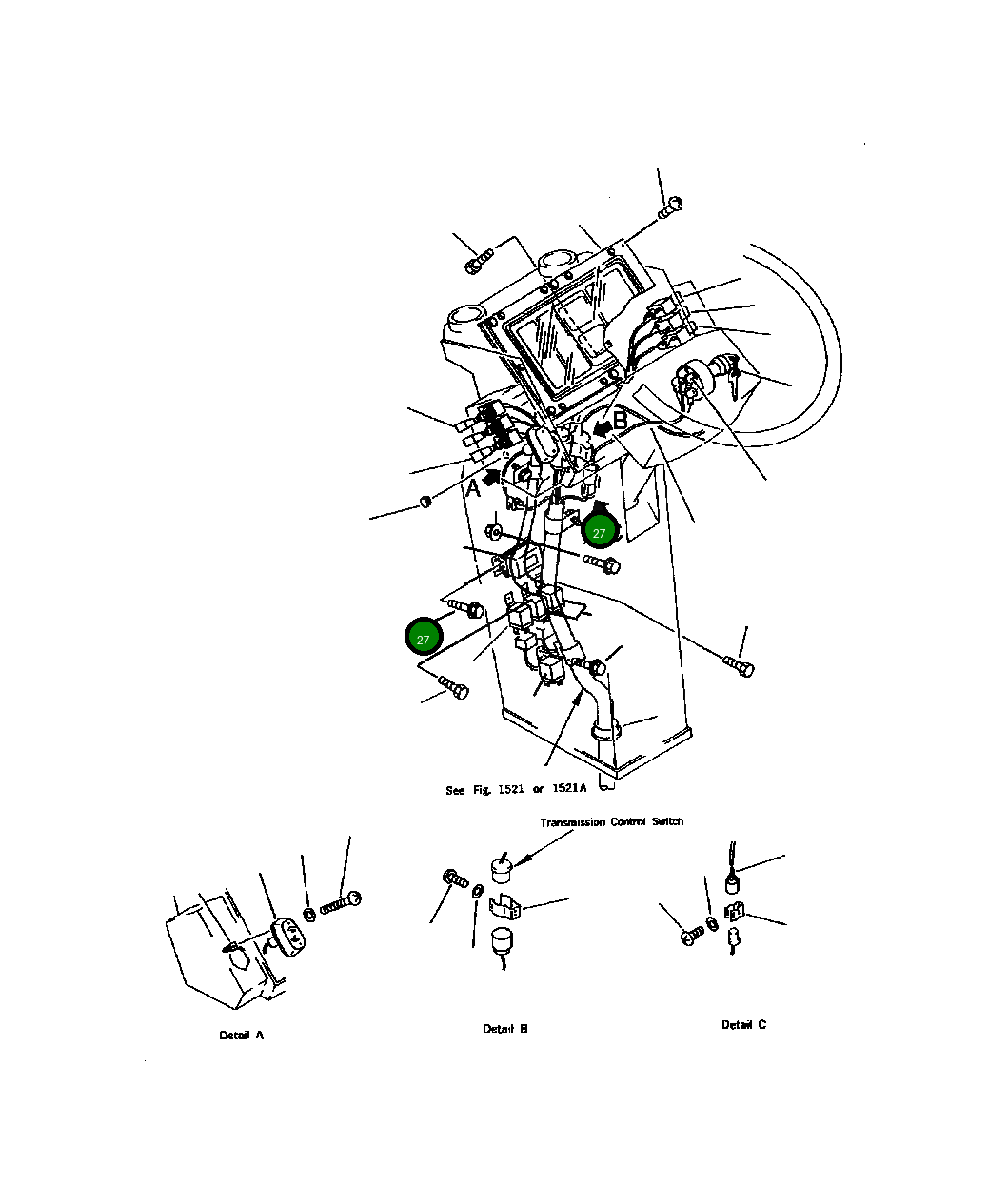 B
A
27
27
See Fig. 1521 or 1521A
Transmission Control Switch
Detail A
Detail B
Detail C