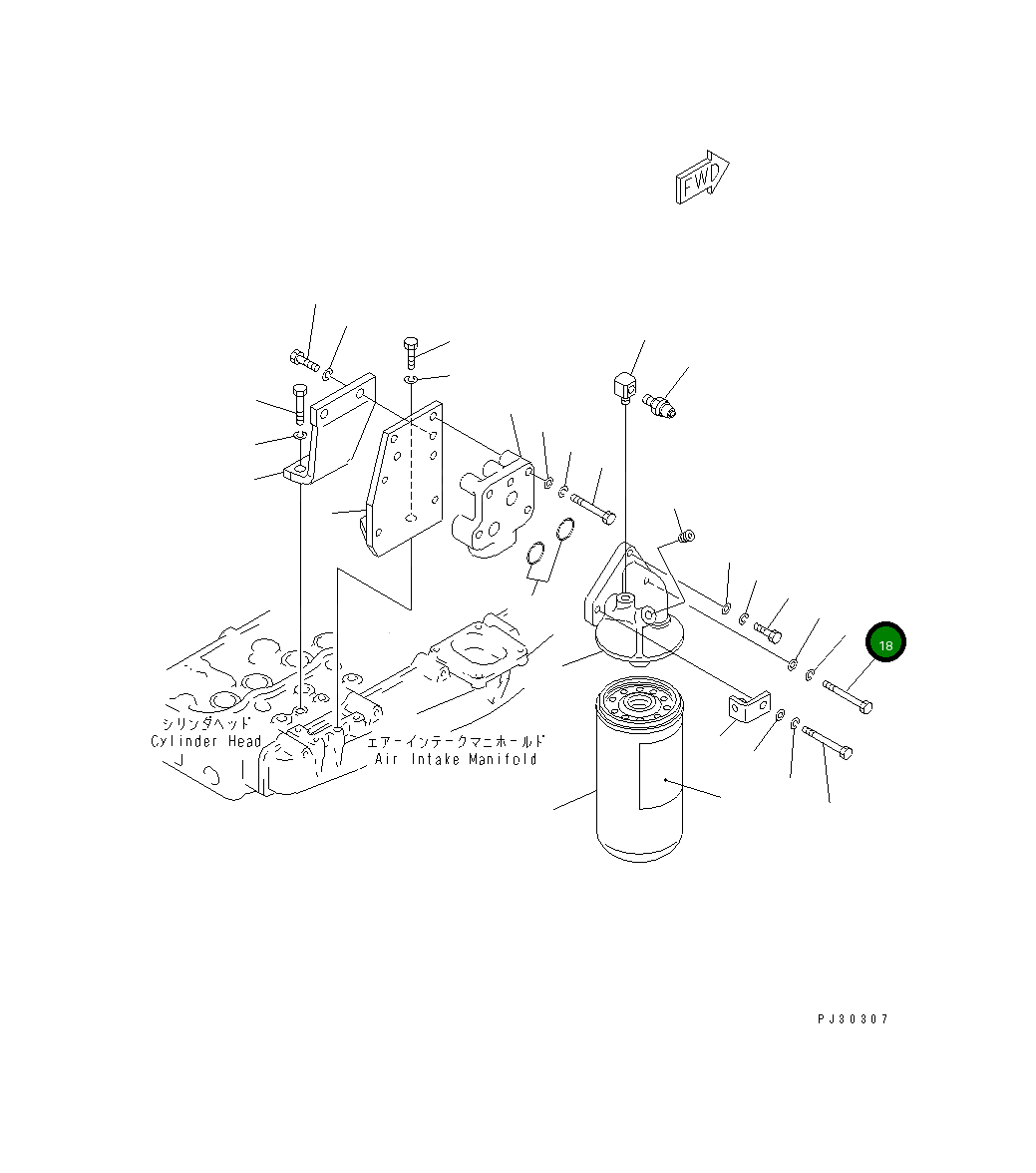 FWD

18

シリンダヘッド
Cylinder Head

エアーインテークマニホールド
Air Intake Manifold

PJ30307