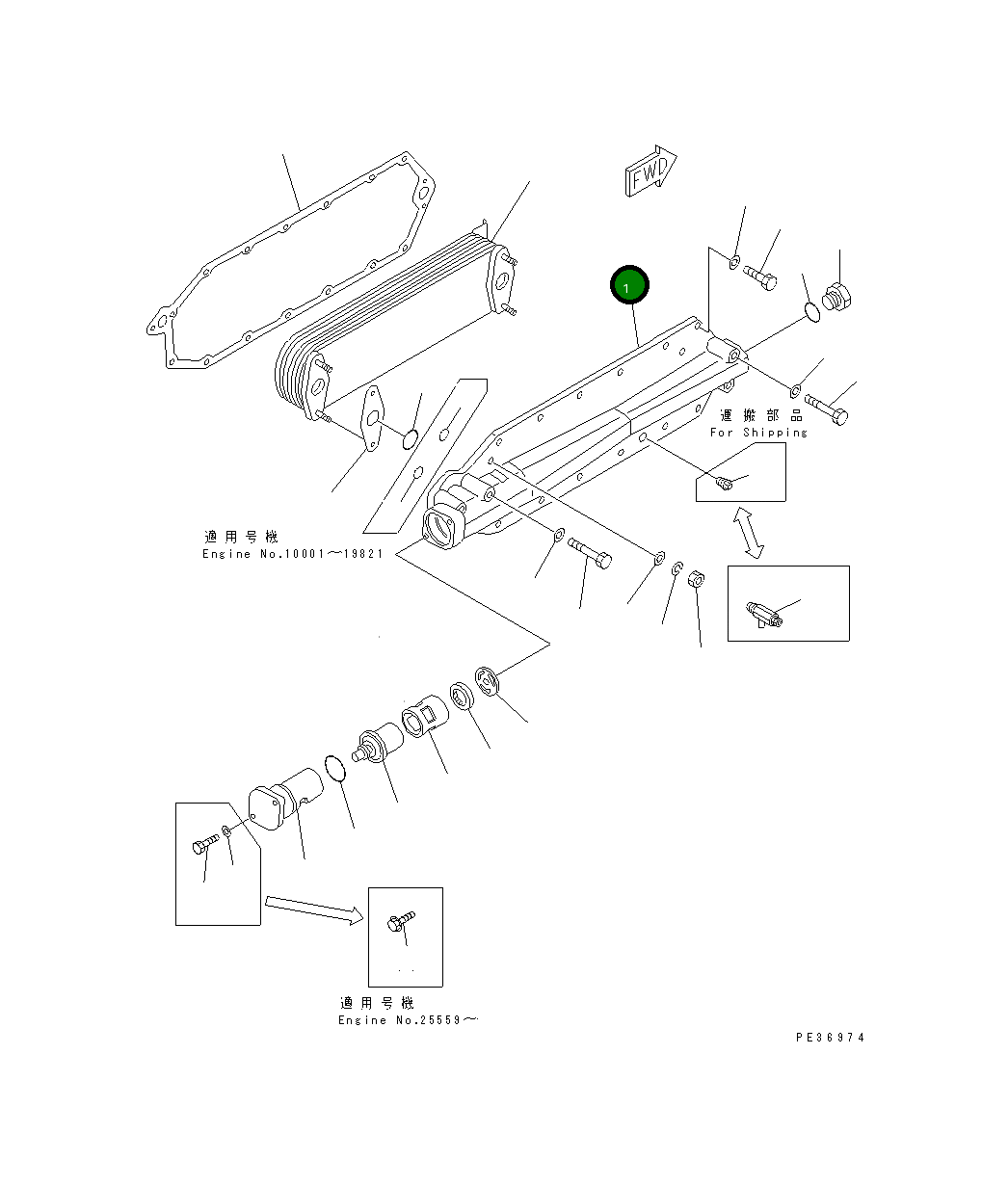 FWD

1

運搬部品
For Shipping

適用号機
Engine No.10001～19821

適用号機
Engine No.25559～

PE36974