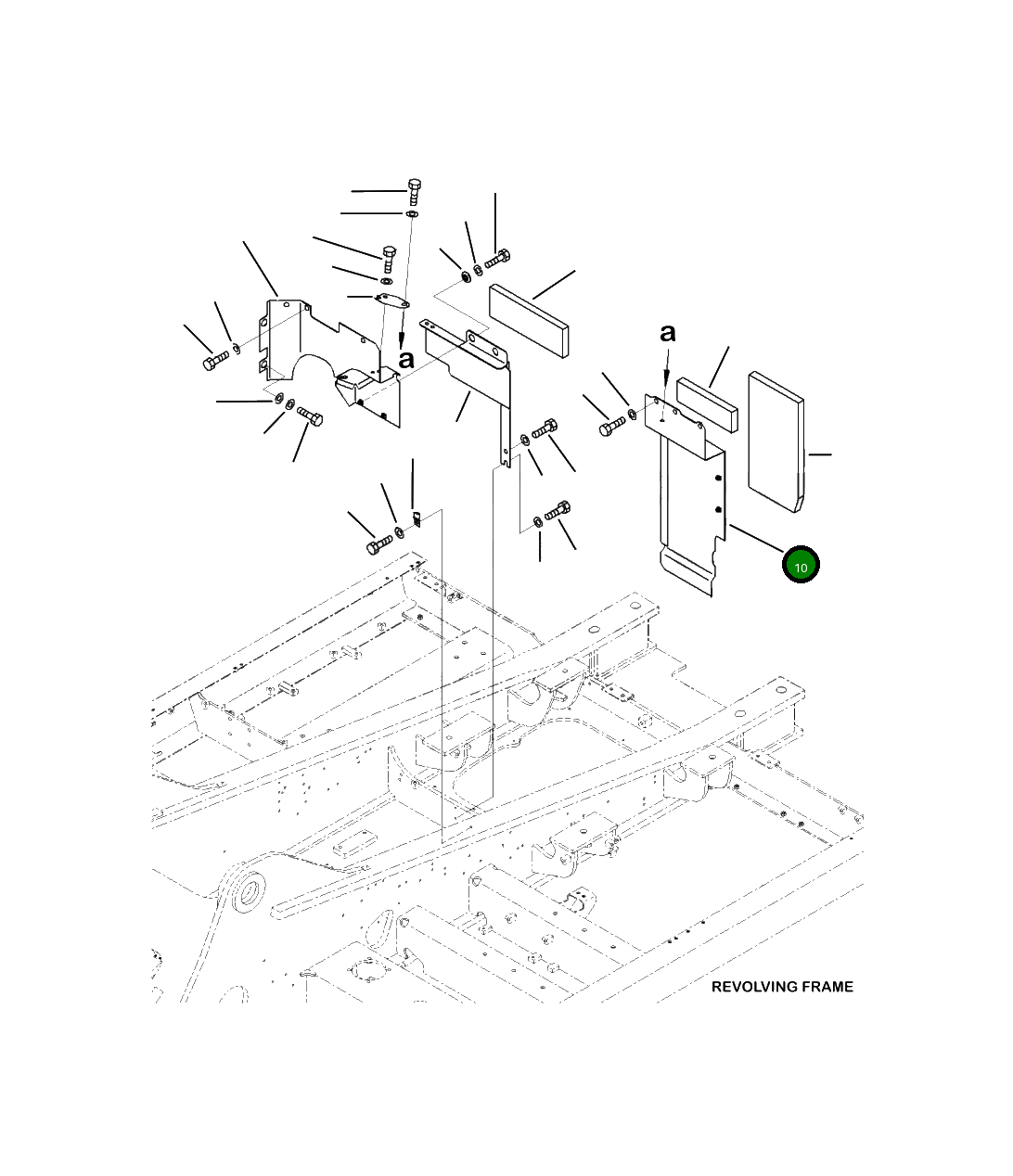 a

a

10

REVOLVING FRAME