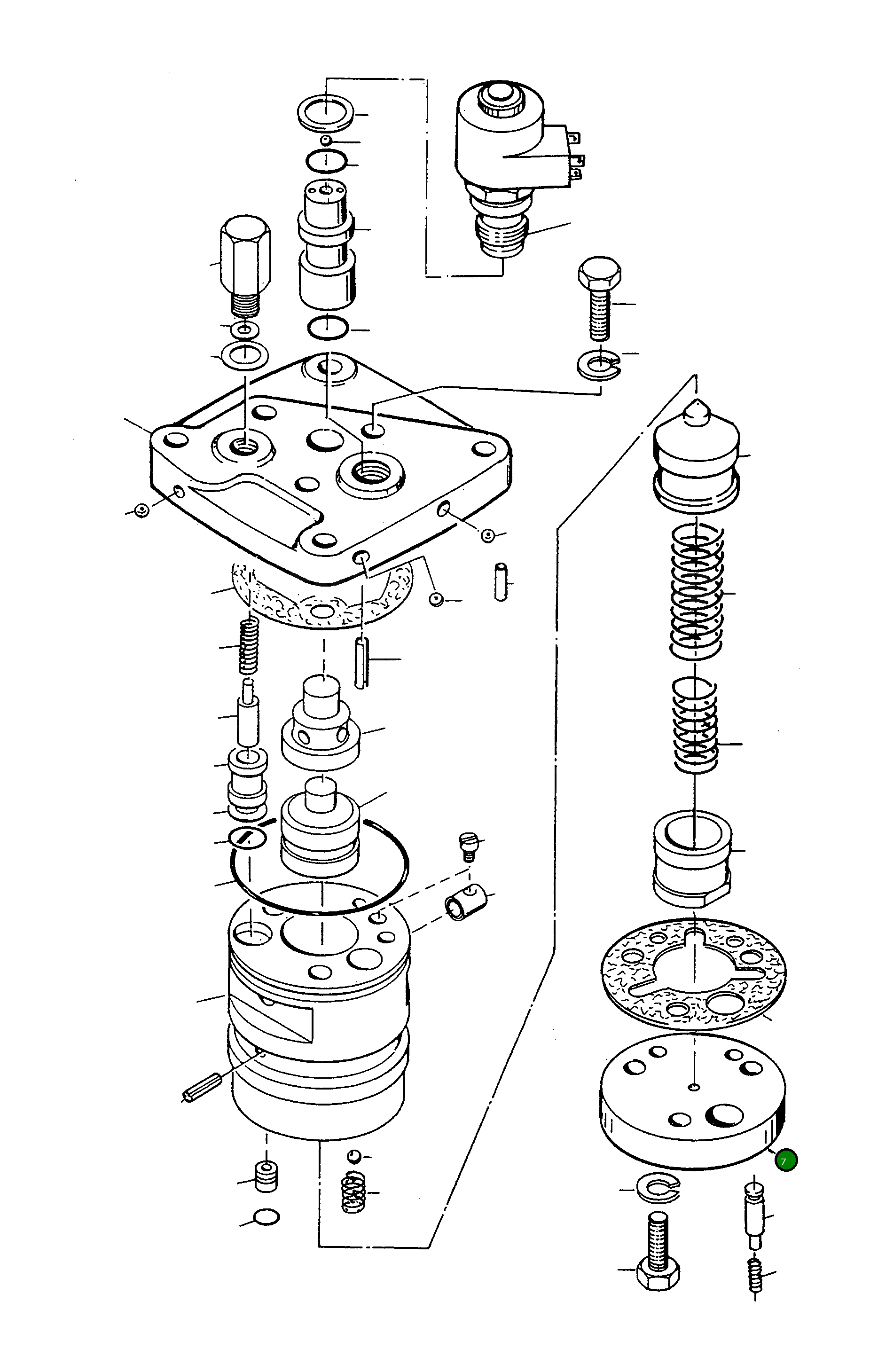 7