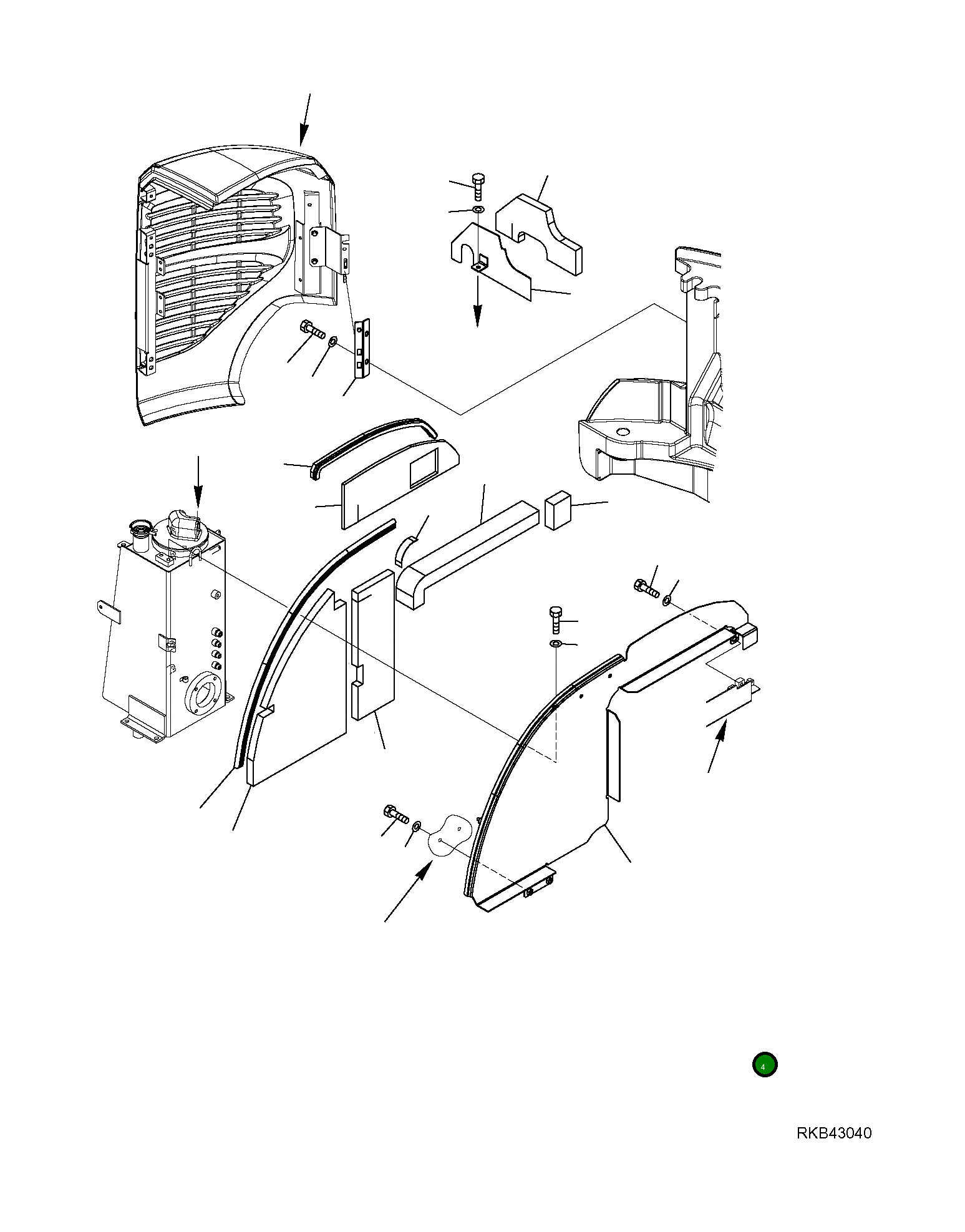 4

RKB43040