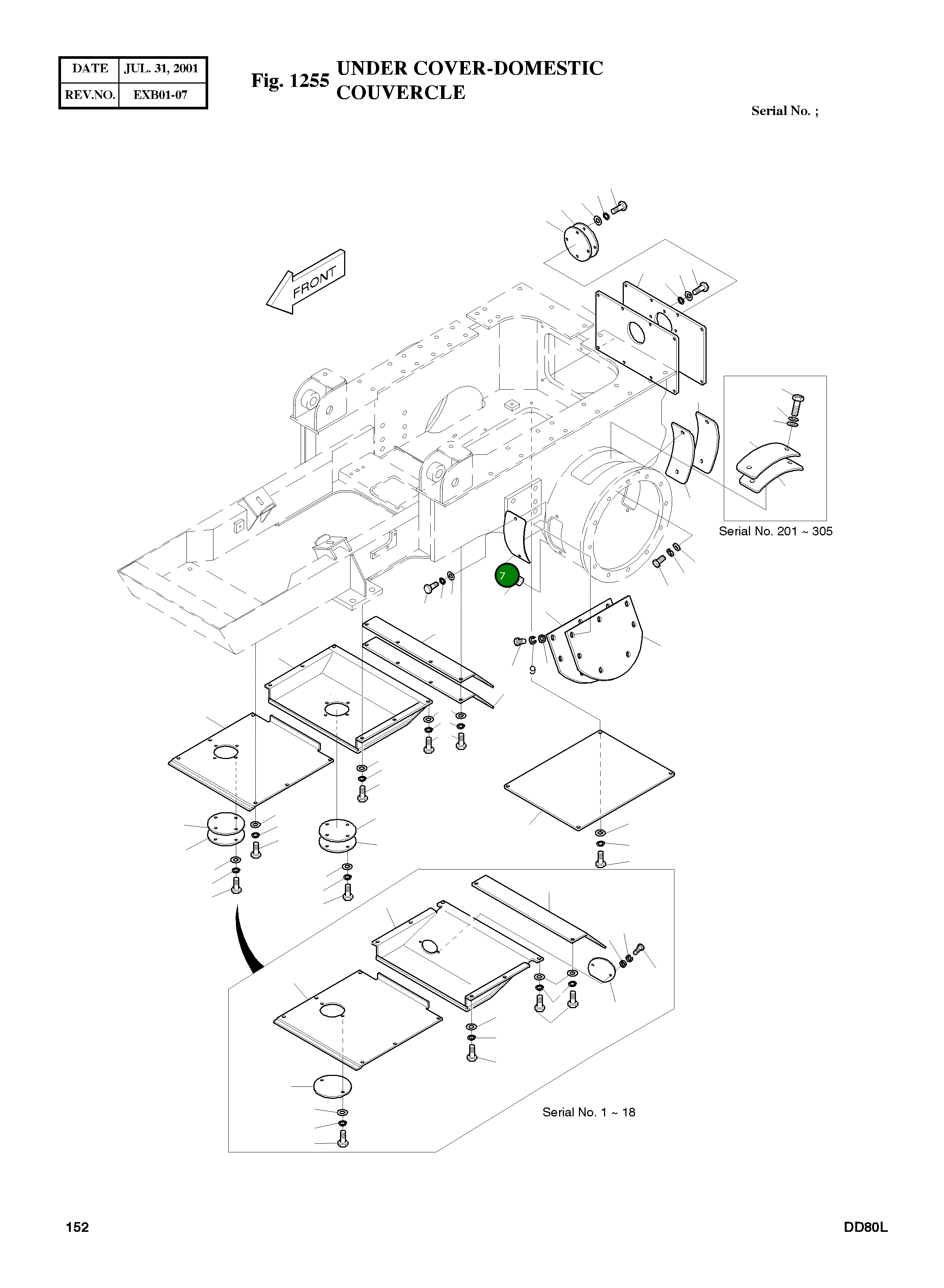 | DATE | JUL. 31, 2001 |
|---|---|
| REV.NO. | EXB01-07 |

Fig. 1255 UNDER COVER-DOMESTIC COUVERCLE

Serial No. ;

FRONT

Serial No. 201 ~ 305

7

9

Serial No. 1 ~ 18

152

DD80L