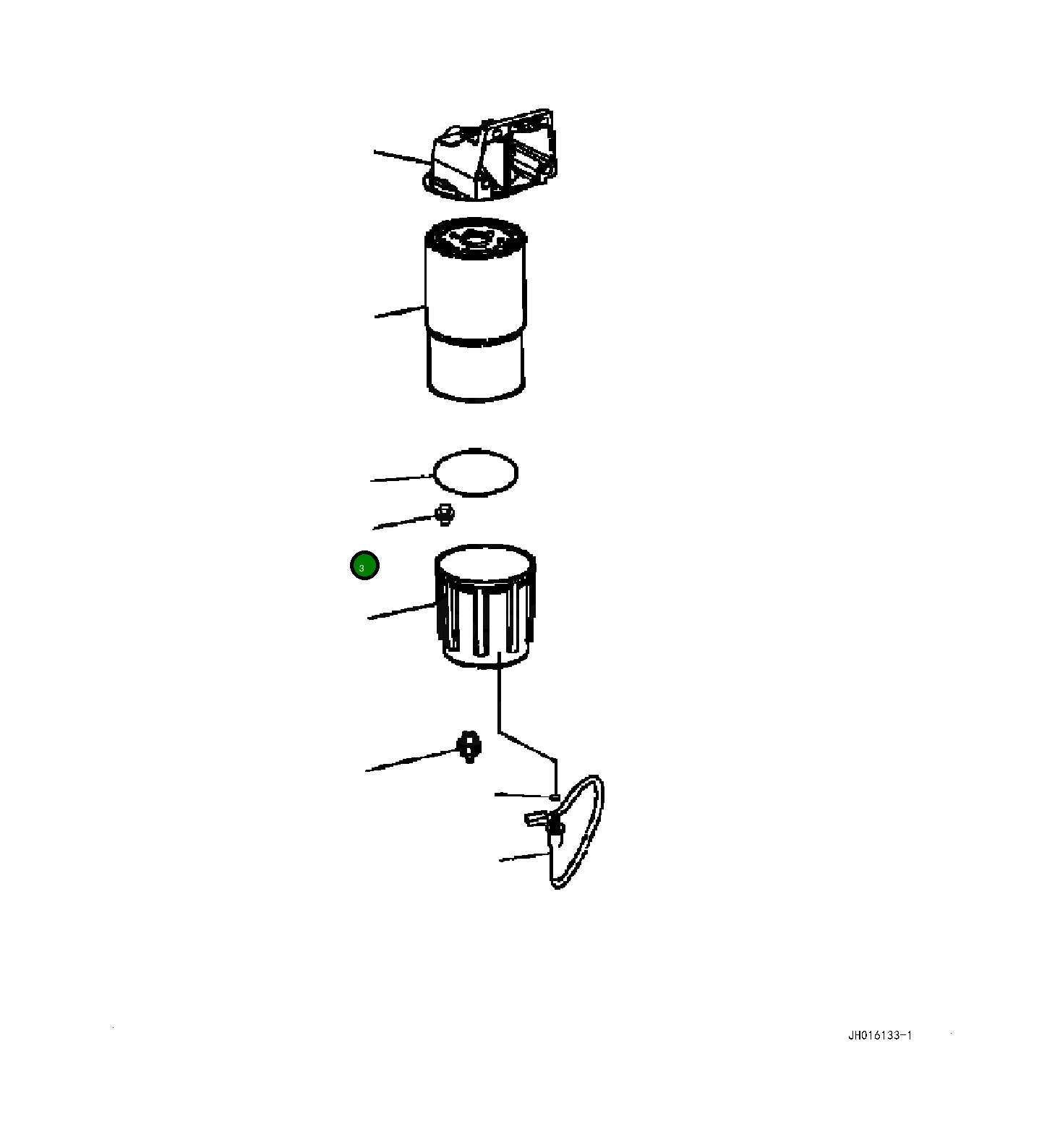 3

JH016133-1