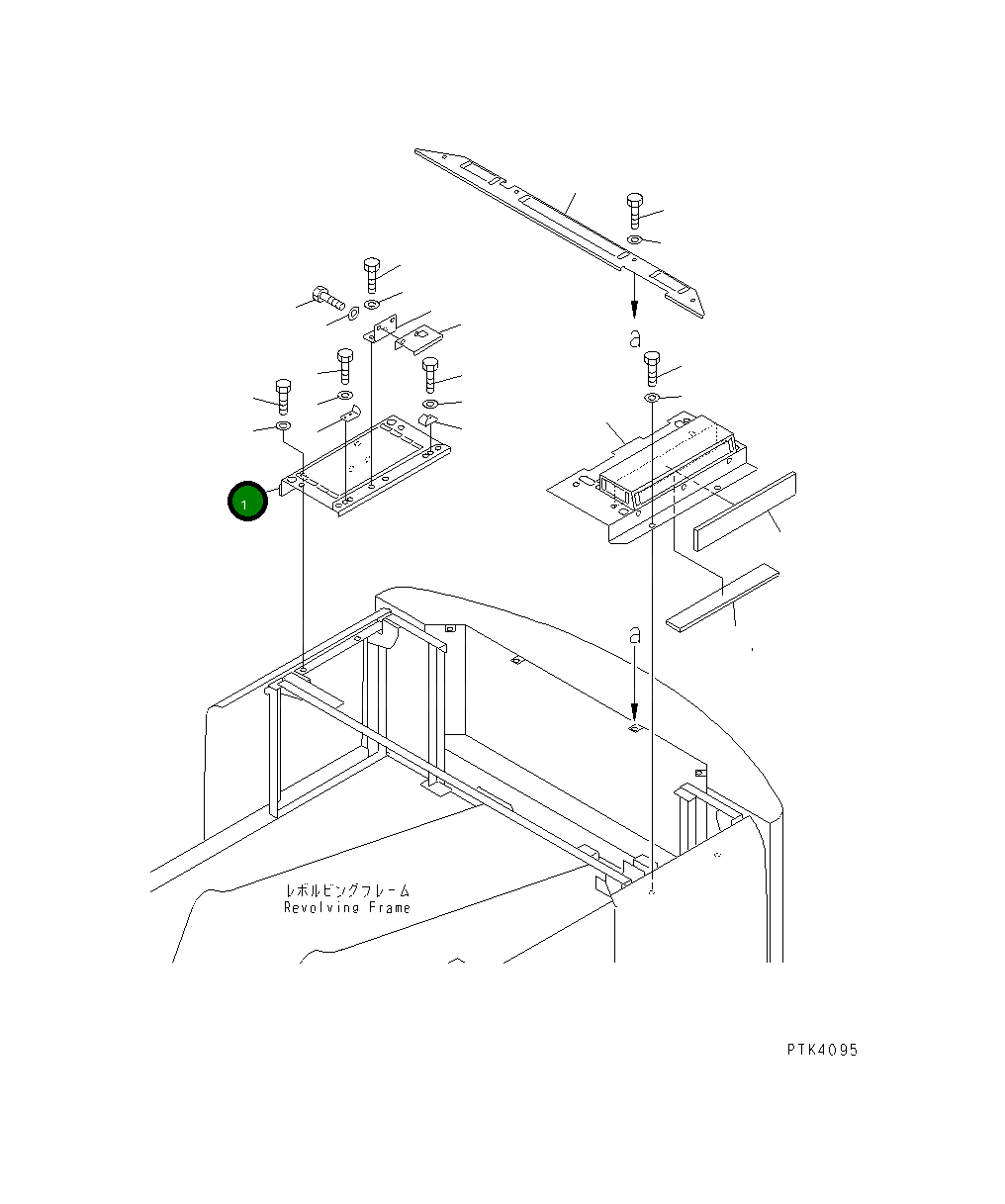 a

1

a

レボルビングフレーム
Revolving Frame

PTK4095