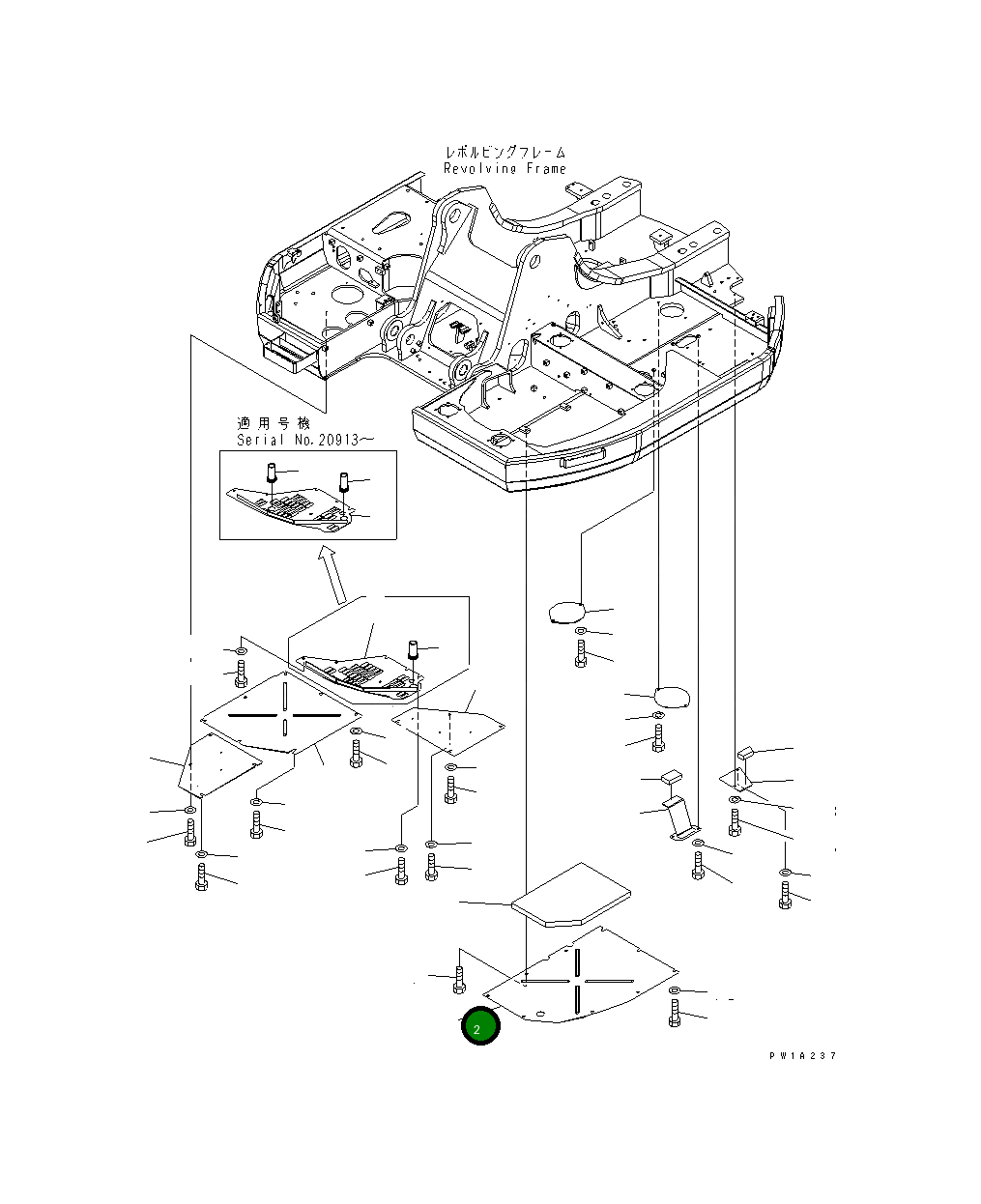 レボルビングフレーム
Revolving Frame

適用号機
Serial No.20913～

2

PW1A237