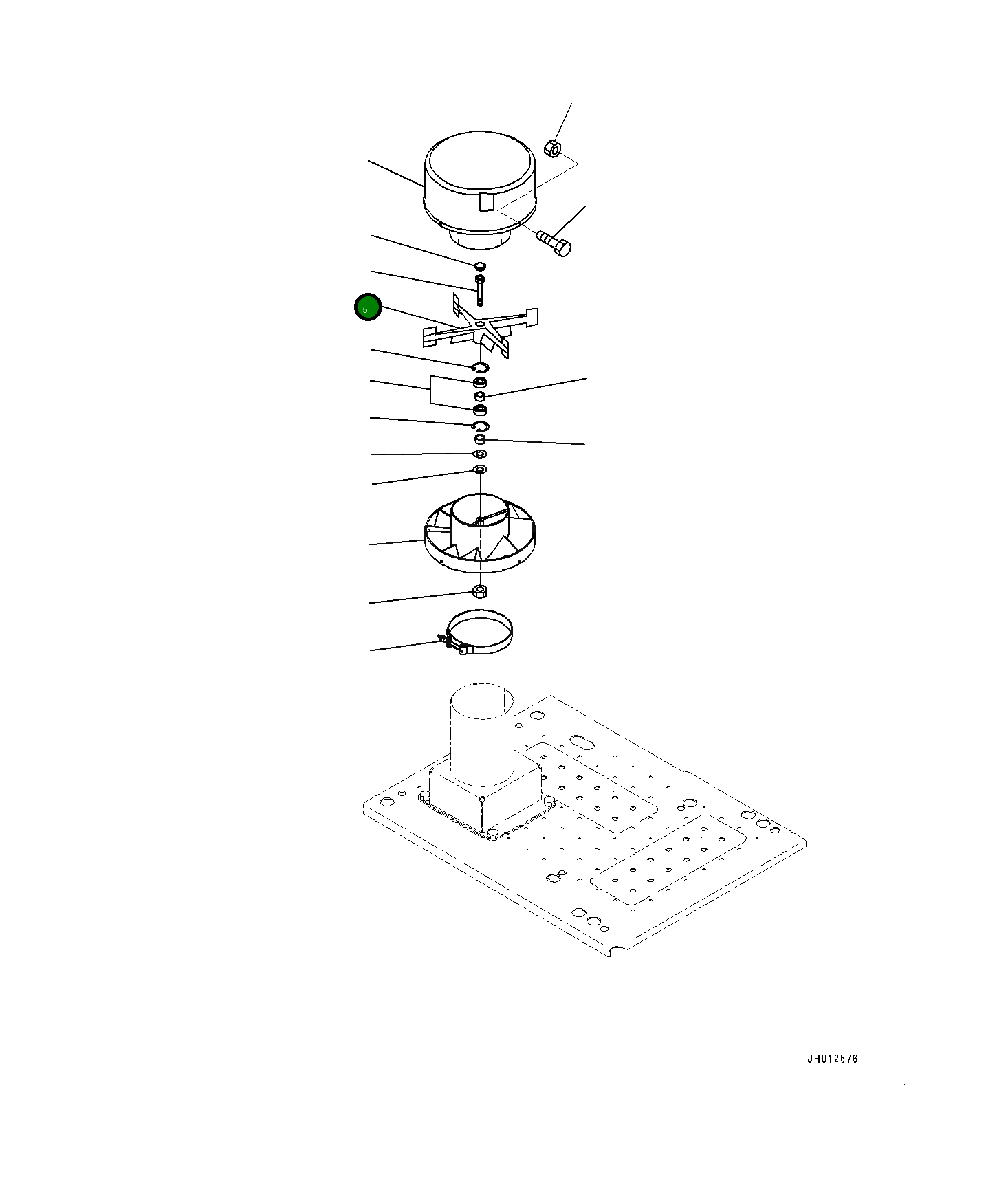 5

JH012676