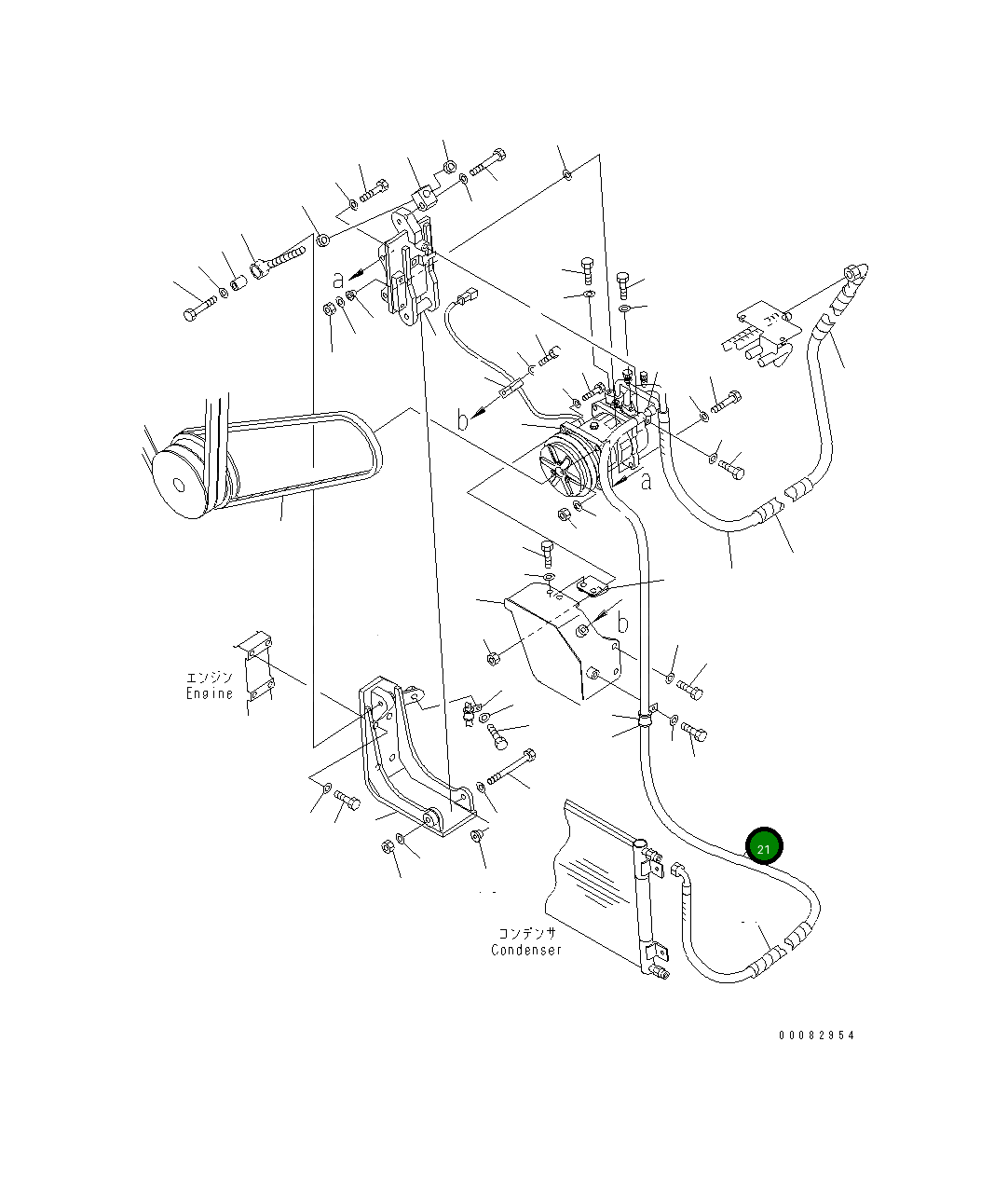 a
b
a
b
エンジン
Engine
21
コンデンサ
Condenser
00082954