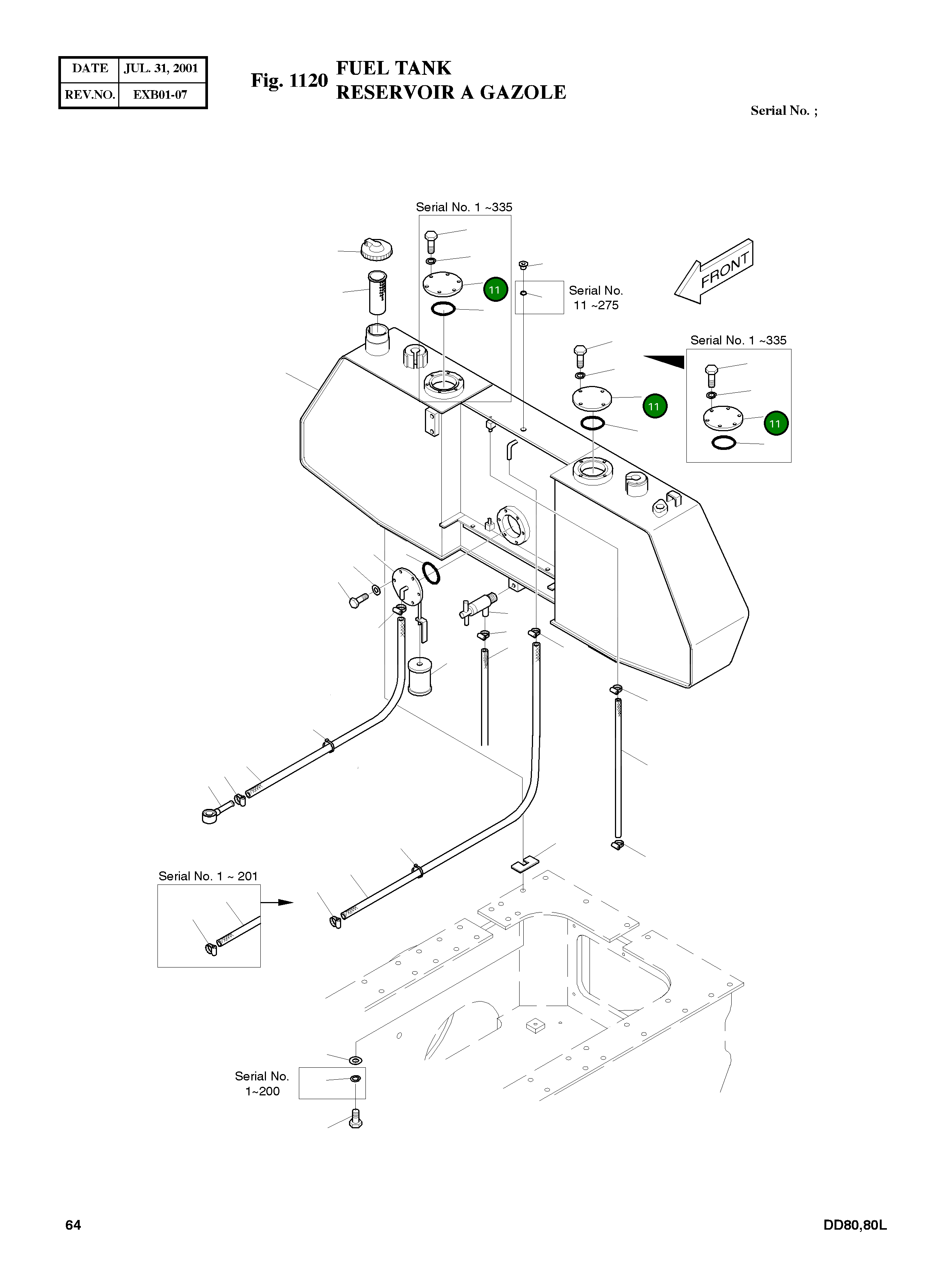 | DATE | JUL. 31, 2001 |
|---|---|
| REV.NO. | EXB01-07 |

Fig. 1120 FUEL TANK
RESERVOIR A GAZOLE

Serial No. ;

Serial No. 1 ~335

11

Serial No. 11 ~275

FRONT

Serial No. 1 ~335

11

11

Serial No. 1 ~ 201

Serial No. 1~200

64

DD80,80L